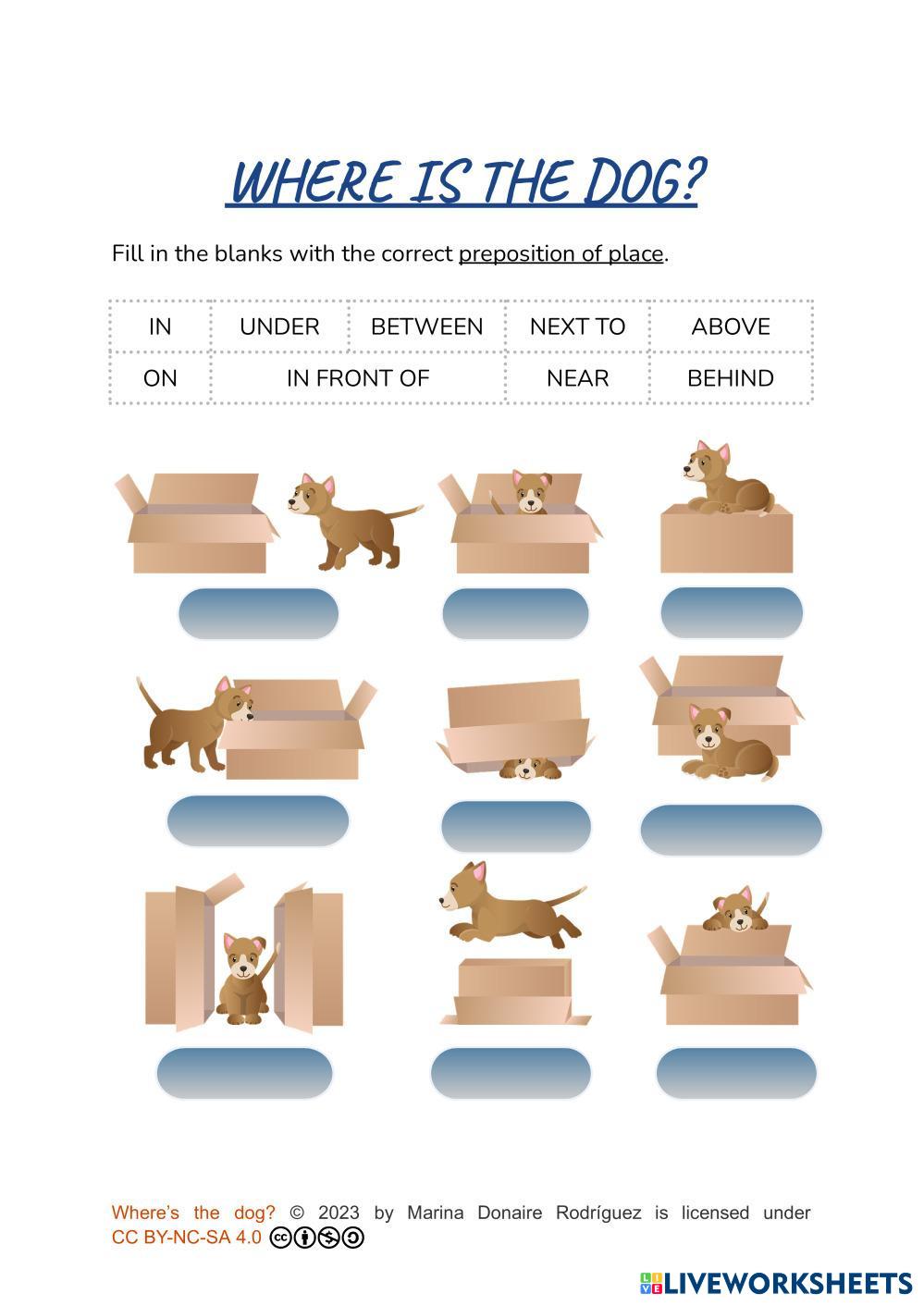 WHERE IS THE DOG?

Fill in the blanks with the correct preposition of place.

| IN | UNDER | BETWEEN | NEXT TO | ABOVE |
|---|---|---|---|---|
| ON | IN FRONT OF | | NEAR | BEHIND |

Where's the dog? © 2023 by Marina Donaire Rodríguez is licensed under CC BY-NC-SA 4.0

LIVEWORKSHEETS