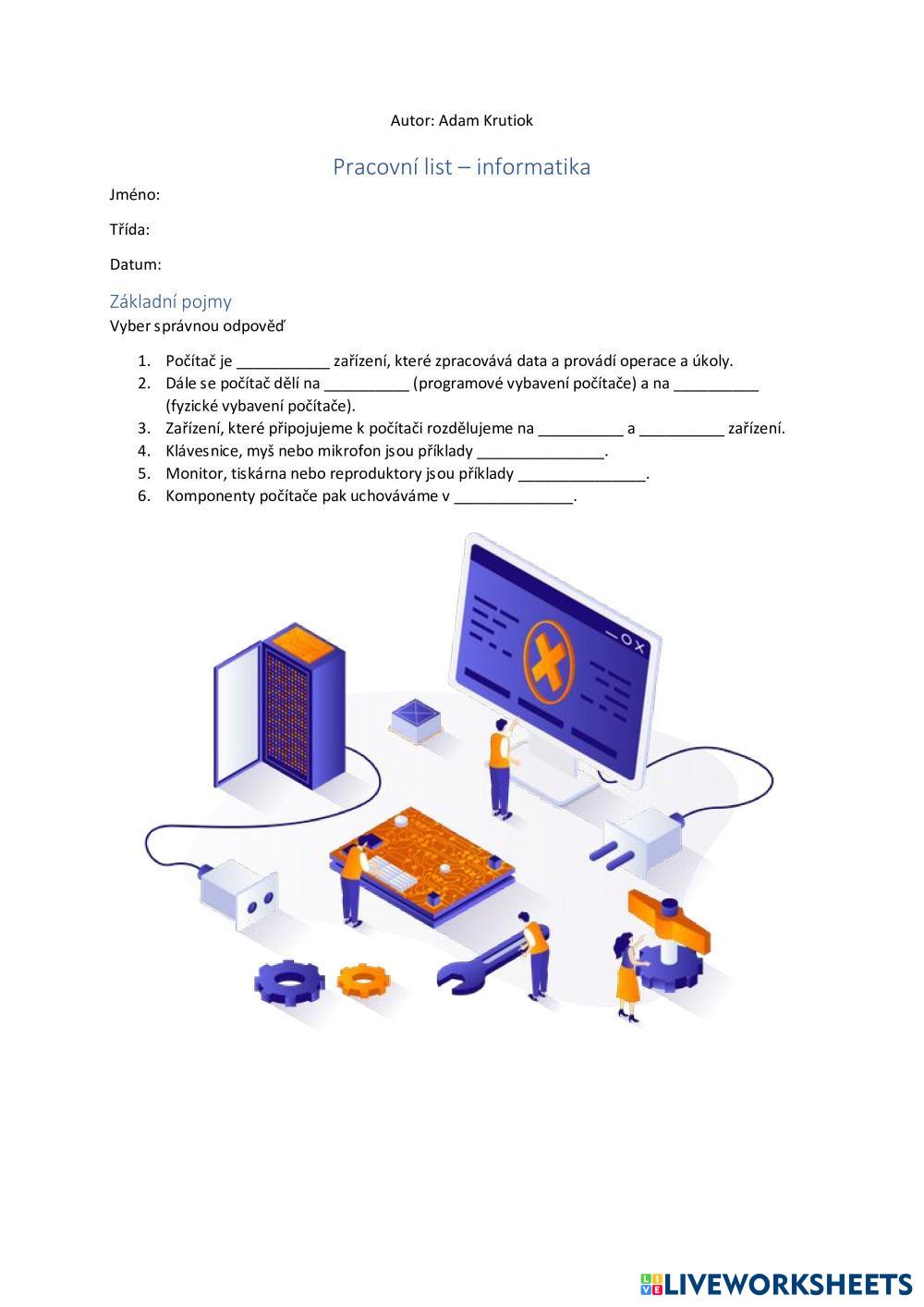 Autor: Adam Krutiok

Pracovní list – informatika

Jméno:

Třída:

Datum:

Základní pojmy

Vyber správnou odpověď

1. Počítač je ___________ zařízení, které zpracovává data a provádí operace a úkoly.
2. Dále se počítač dělí na __________ (programové vybavení počítače) a na __________ (fyzické vybavení počítače).
3. Zařízení, které připojujeme k počítači rozdělujeme na __________ a __________ zařízení.
4. Klávesnice, myš nebo mikrofon jsou příklady _______________.
5. Monitor, tiskárna nebo reproduktory jsou příklady _______________.
6. Komponenty počítače pak uchováváme v ______________.

LIVEWORKSHEETS