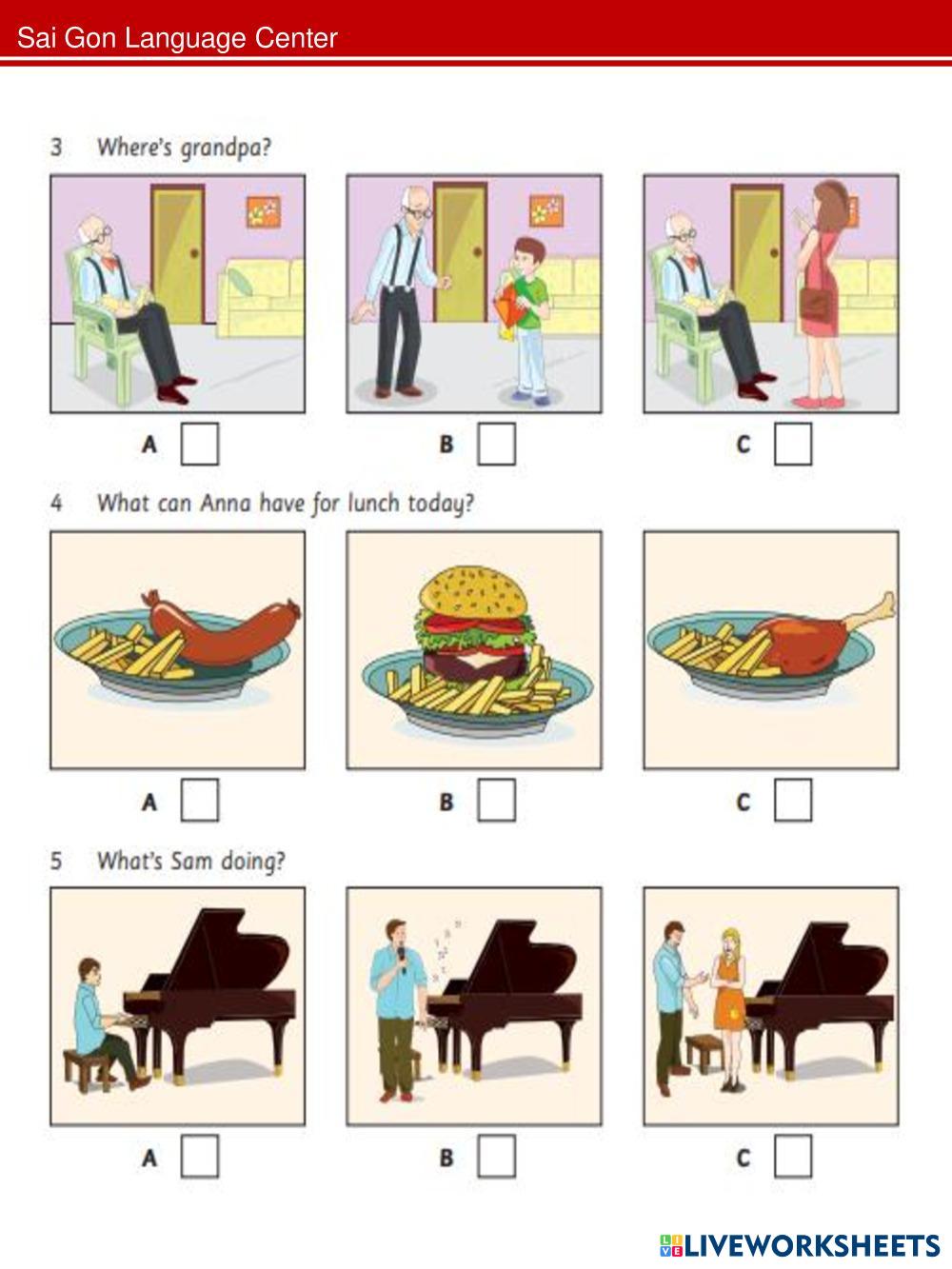 Sai Gon Language Center

3 Where's grandpa?

A B C

4 What can Anna have for lunch today?

A B C

5 What's Sam doing?

A B C

LIVEWORKSHEETS