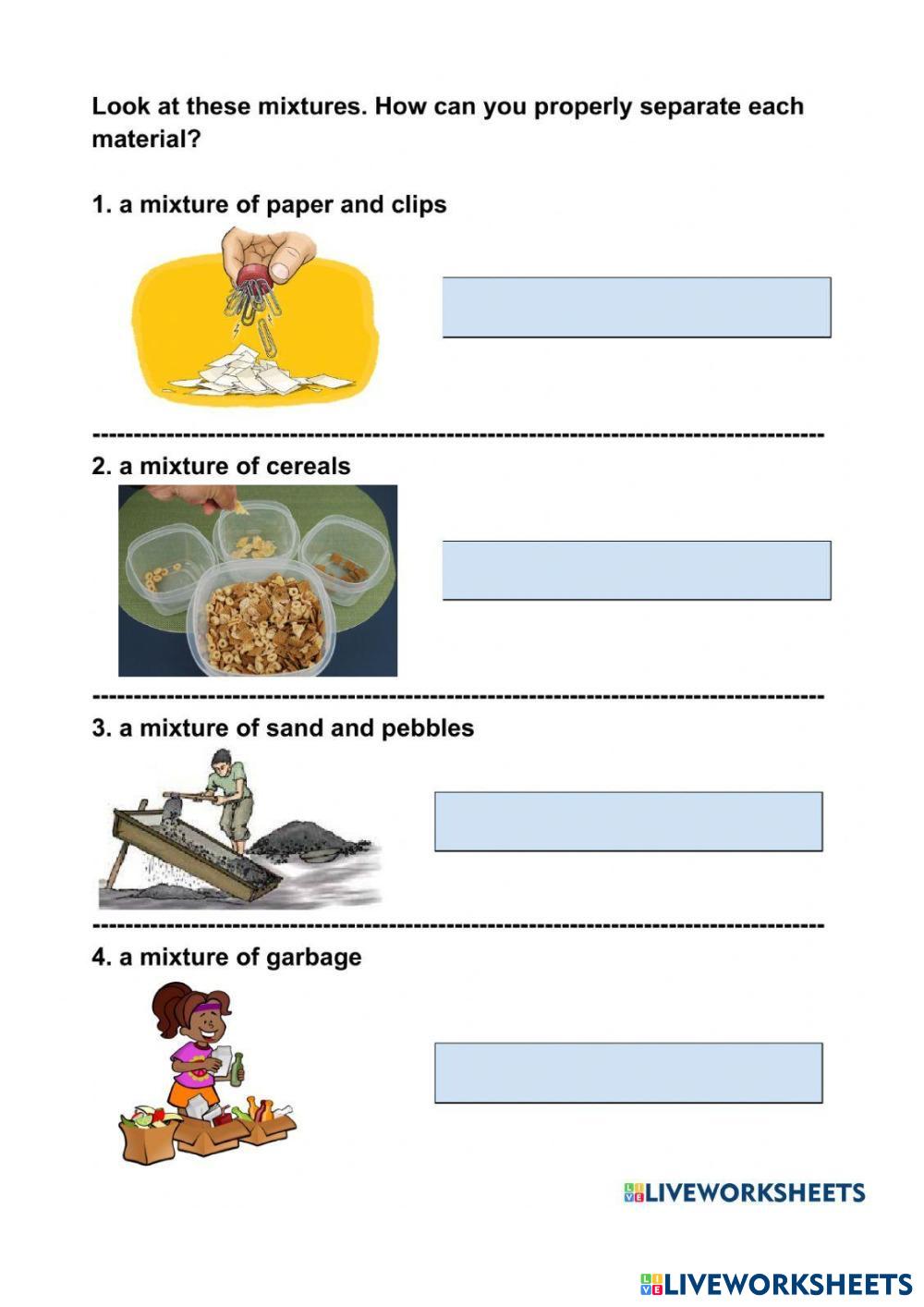 Look at these mixtures. How can you properly separate each material?

1. a mixture of paper and clips

2. a mixture of cereals

3. a mixture of sand and pebbles

4. a mixture of garbage

LIVEWORKSHEETS

LIVEWORKSHEETS