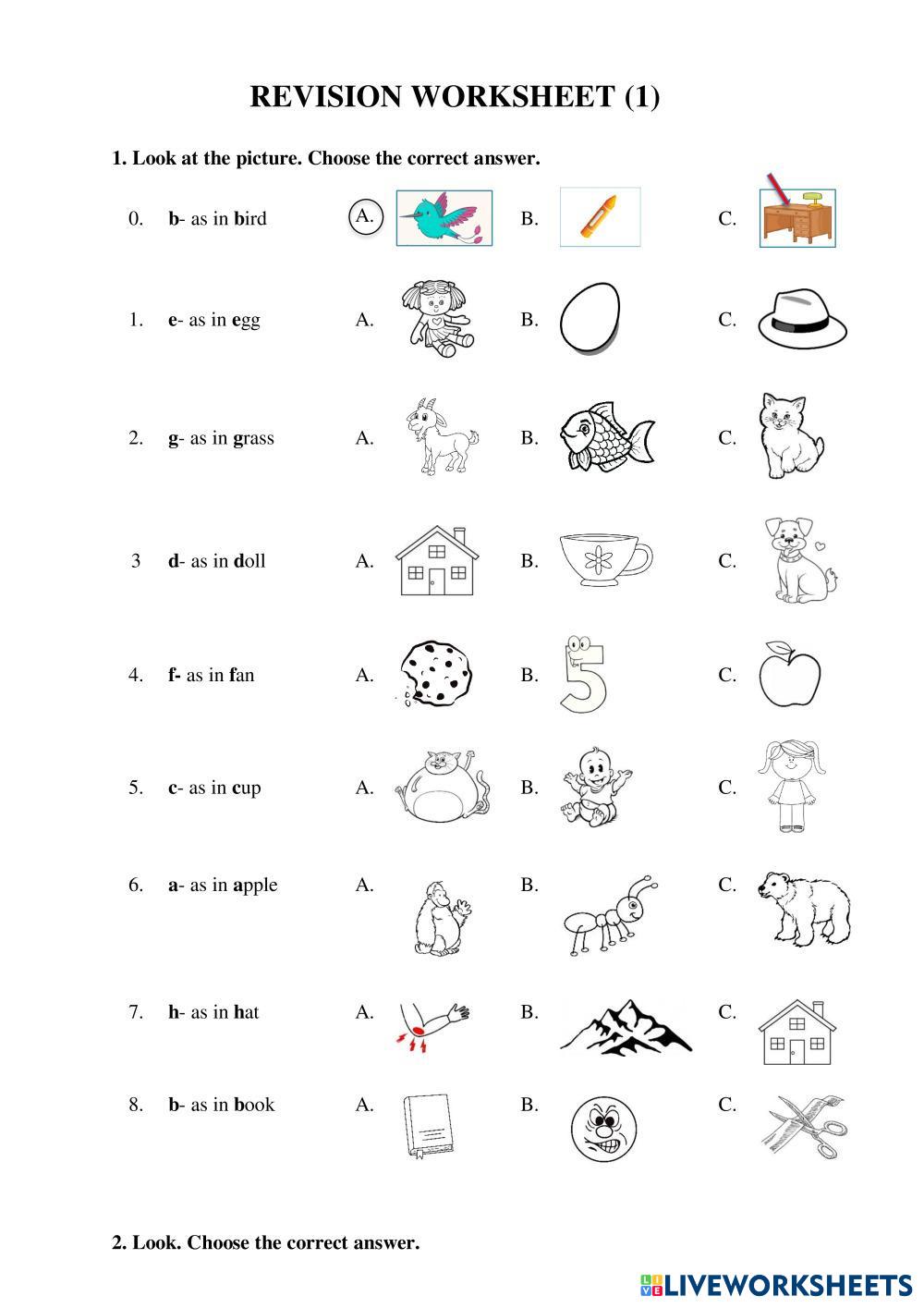 REVISION WORKSHEET (1)

1. Look at the picture. Choose the correct answer.

0. b- as in bird A. B. C.

1. e- as in egg A. B. C.

2. g- as in grass A. B. C.

3 d- as in doll A. B. C.

4. f- as in fan A. B. C.

5. c- as in cup A. B. C.

6. a- as in apple A. B. C.

7. h- as in hat A. B. C.

8. b- as in book A. B. C.

2. Look. Choose the correct answer.

LIVEWORKSHEETS