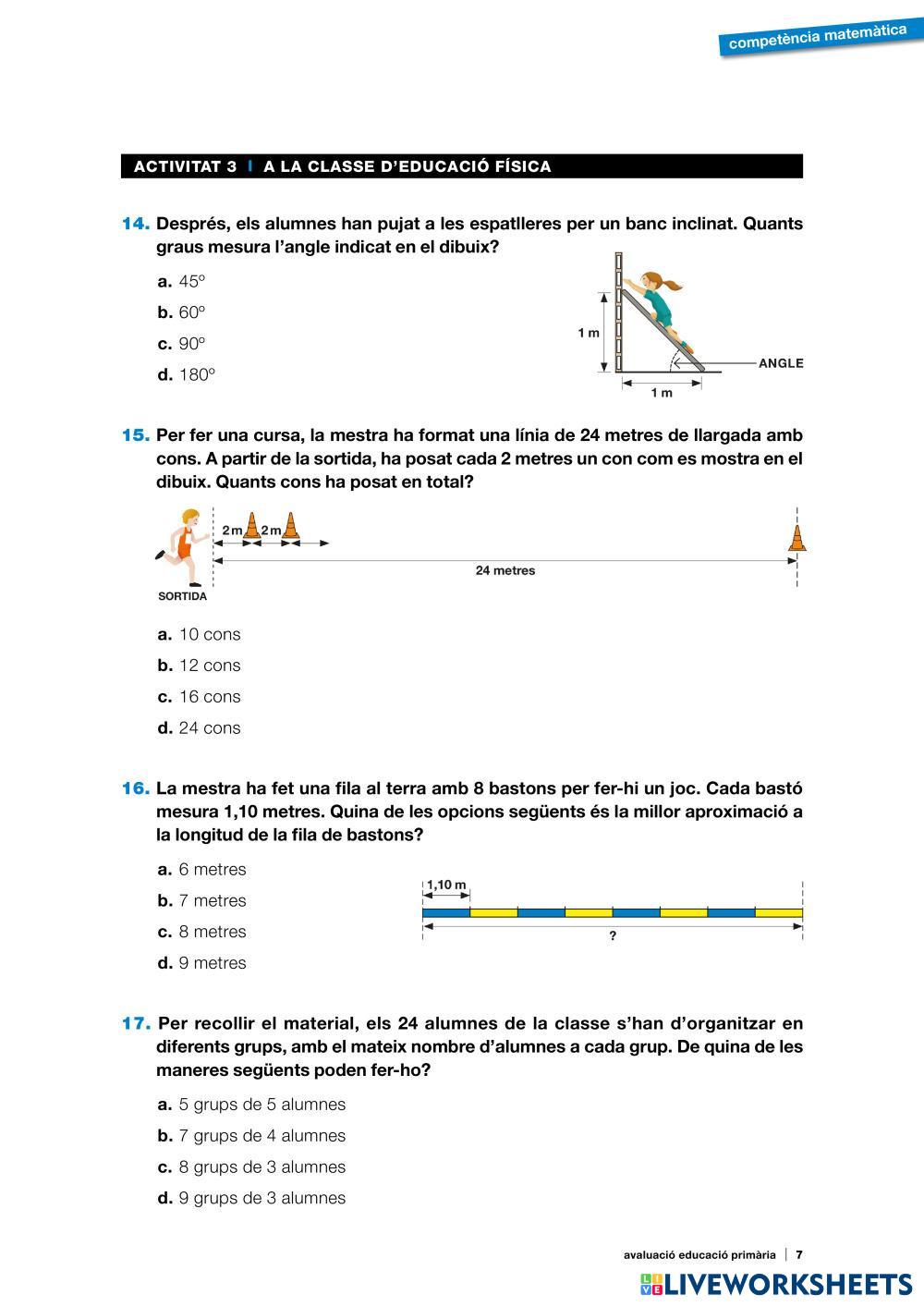 competència matemàtica

ACTIVITAT 3 | A LA CLASSE D'EDUCACIÓ FÍSICA

14. Després, els alumnes han pujat a les espatlleres per un banc inclinat. Quants graus mesura l'angle indicat en el dibuix?

a. 45º
b. 60º
c. 90º
d. 180º

1 m
ANGLE
1 m

15. Per fer una cursa, la mestra ha format una línia de 24 metres de llargada amb cons. A partir de la sortida, ha posat cada 2 metres un con com es mostra en el dibuix. Quants cons ha posat en total?

2 m 2 m
24 metres
SORTIDA

a. 10 cons
b. 12 cons
c. 16 cons
d. 24 cons

16. La mestra ha fet una fila al terra amb 8 bastons per fer-hi un joc. Cada bastó mesura 1,10 metres. Quina de les opcions següents és la millor aproximació a la longitud de la fila de bastons?

a. 6 metres
b. 7 metres
c. 8 metres
d. 9 metres

1,10 m
?

17. Per recollir el material, els 24 alumnes de la classe s'han d'organitzar en diferents grups, amb el mateix nombre d'alumnes a cada grup. De quina de les maneres següents poden fer-ho?

a. 5 grups de 5 alumnes
b. 7 grups de 4 alumnes
c. 8 grups de 3 alumnes
d. 9 grups de 3 alumnes

avaluació educació primària | 7

LIVEWORKSHEETS