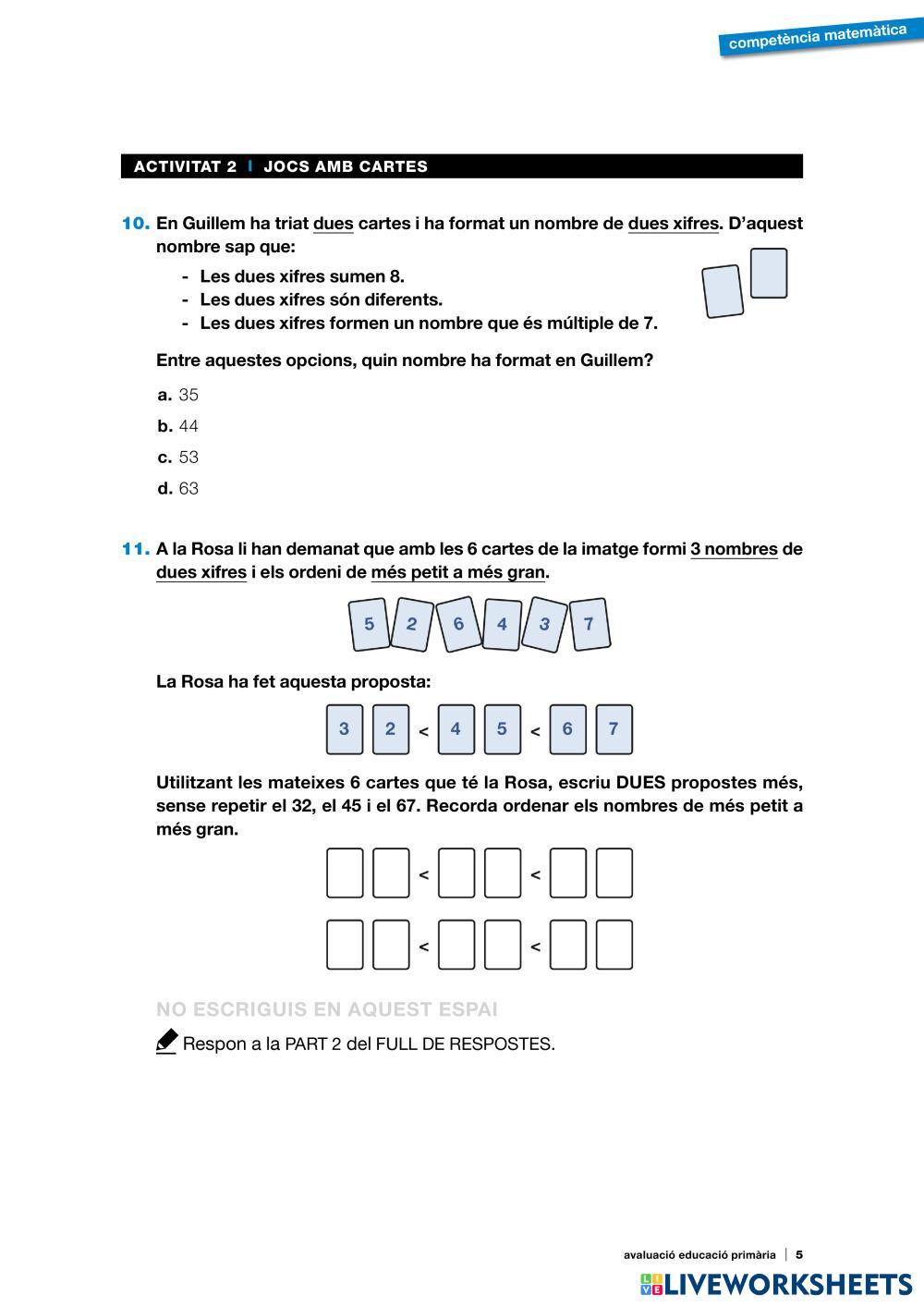 competència matemàtica

ACTIVITAT 2 | JOCS AMB CARTES

10. En Guillem ha triat dues cartes i ha format un nombre de dues xifres. D'aquest nombre sap que:

- Les dues xifres sumen 8.
- Les dues xifres són diferents.
- Les dues xifres formen un nombre que és múltiple de 7.

Entre aquestes opcions, quin nombre ha format en Guillem?

a. 35
b. 44
c. 53
d. 63

11. A la Rosa li han demanat que amb les 6 cartes de la imatge formi 3 nombres de dues xifres i els ordeni de més petit a més gran.

5 2 6 4 3 7

La Rosa ha fet aquesta proposta:

3 2 < 4 5 < 6 7

Utilitzant les mateixes 6 cartes que té la Rosa, escriu DUES propostes més, sense repetir el 32, el 45 i el 67. Recorda ordenar els nombres de més petit a més gran.

< <

< <

NO ESCRIGUIS EN AQUEST ESPAI

Respon a la PART 2 del FULL DE RESPOSTES.

avaluació educació primària | 5

LIVEWORKSHEETS