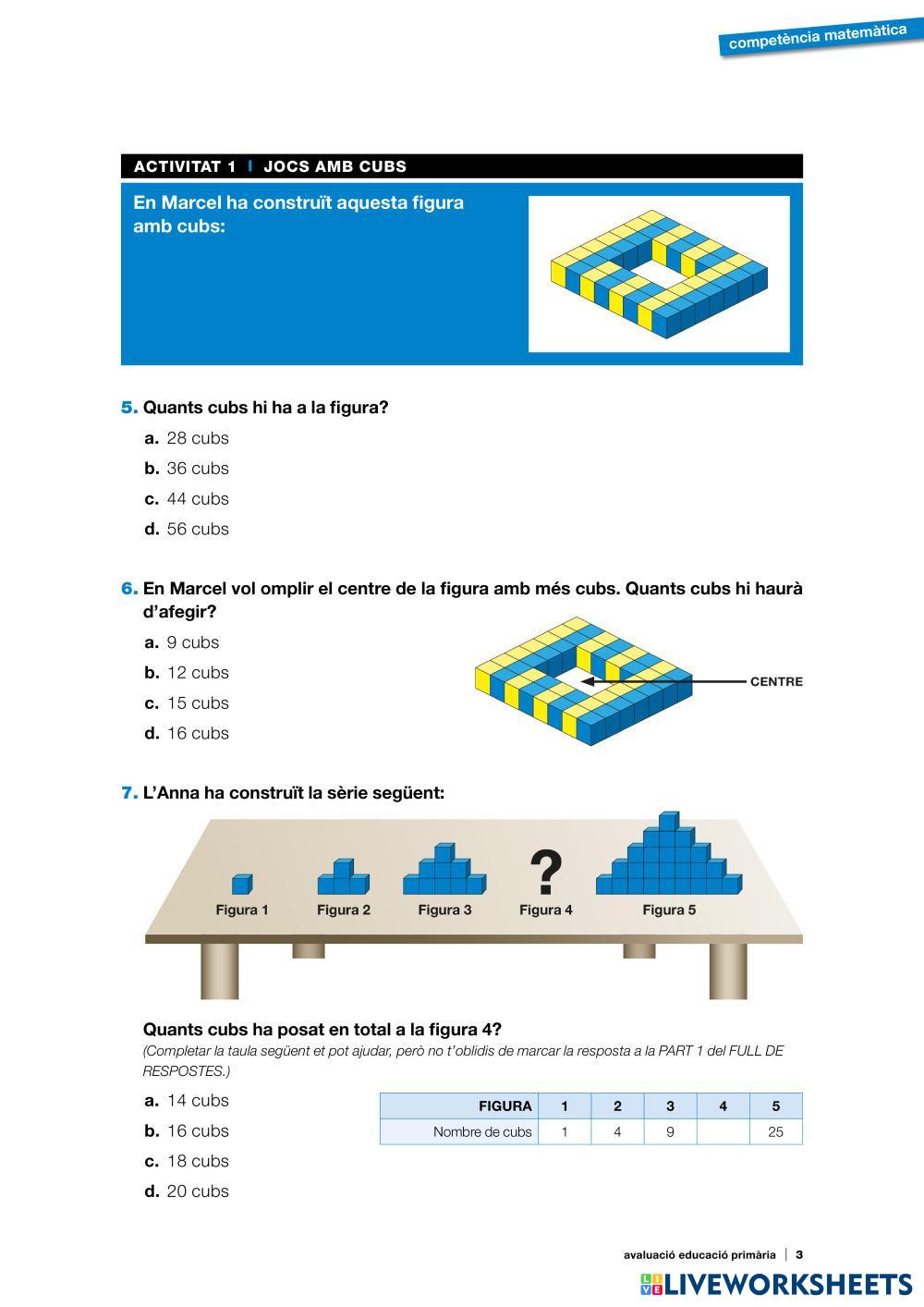 competència matemàtica

ACTIVITAT 1 | JOCS AMB CUBS

En Marcel ha construït aquesta figura amb cubs:

5. Quants cubs hi ha a la figura?

a. 28 cubs
b. 36 cubs
c. 44 cubs
d. 56 cubs

6. En Marcel vol omplir el centre de la figura amb més cubs. Quants cubs hi haurà d'afegir?

a. 9 cubs
b. 12 cubs
c. 15 cubs
d. 16 cubs

CENTRE

7. L'Anna ha construït la sèrie següent:

Figura 1 Figura 2 Figura 3 ? Figura 4 Figura 5

Quants cubs ha posat en total a la figura 4?
(Completar la taula següent et pot ajudar, però no t'oblidis de marcar la resposta a la PART 1 del FULL DE RESPOSTES.)

a. 14 cubs
b. 16 cubs
c. 18 cubs
d. 20 cubs

| FIGURA | 1 | 2 | 3 | 4 | 5 |
|---|---|---|---|---|---|
| Nombre de cubs | 1 | 4 | 9 |  | 25 |

avaluació educació primària | 3

LIVEWORKSHEETS