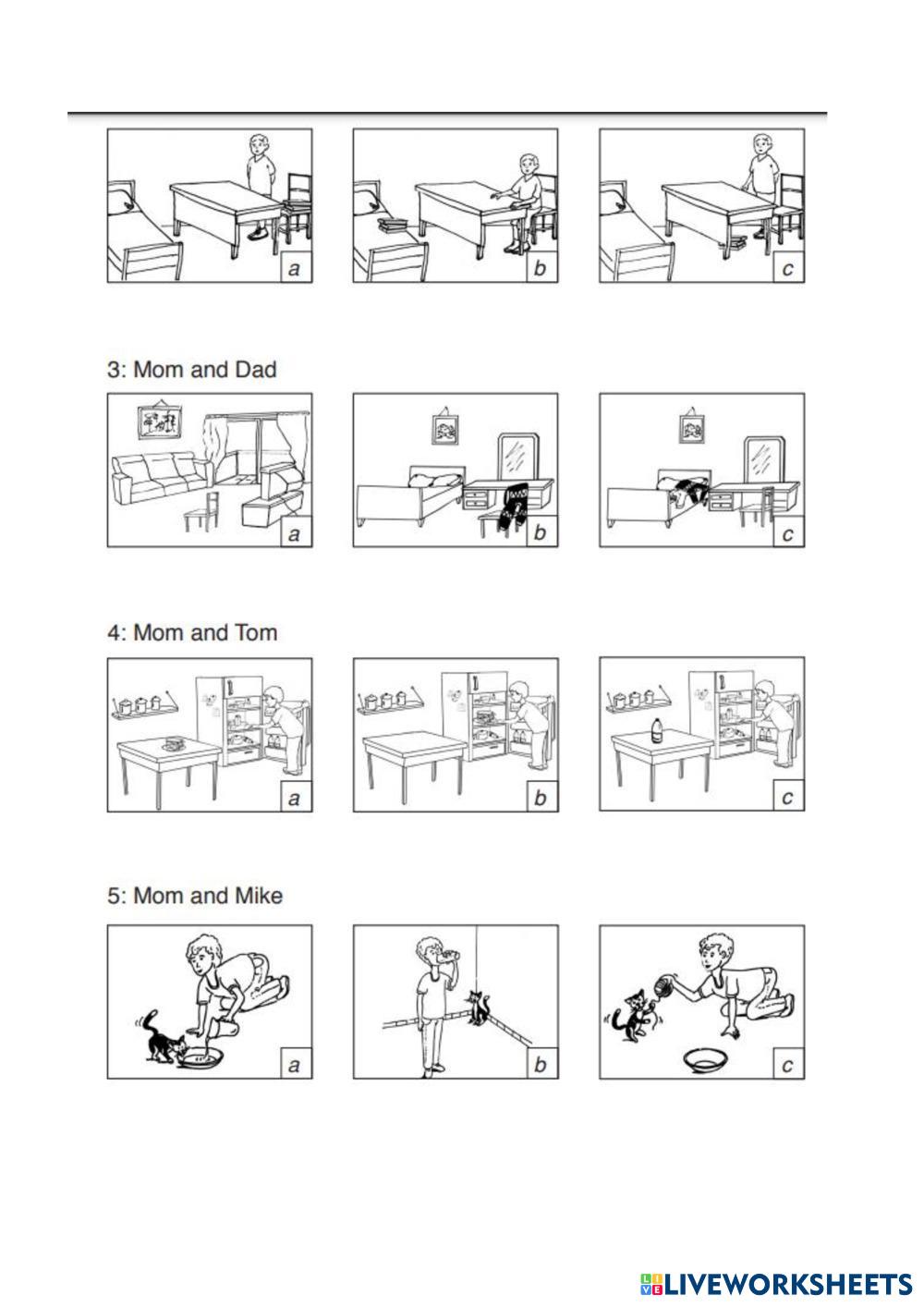 a

b

c

3: Mom and Dad

a

b

c

4: Mom and Tom

a

b

c

5: Mom and Mike

a

b

c

LIVEWORKSHEETS