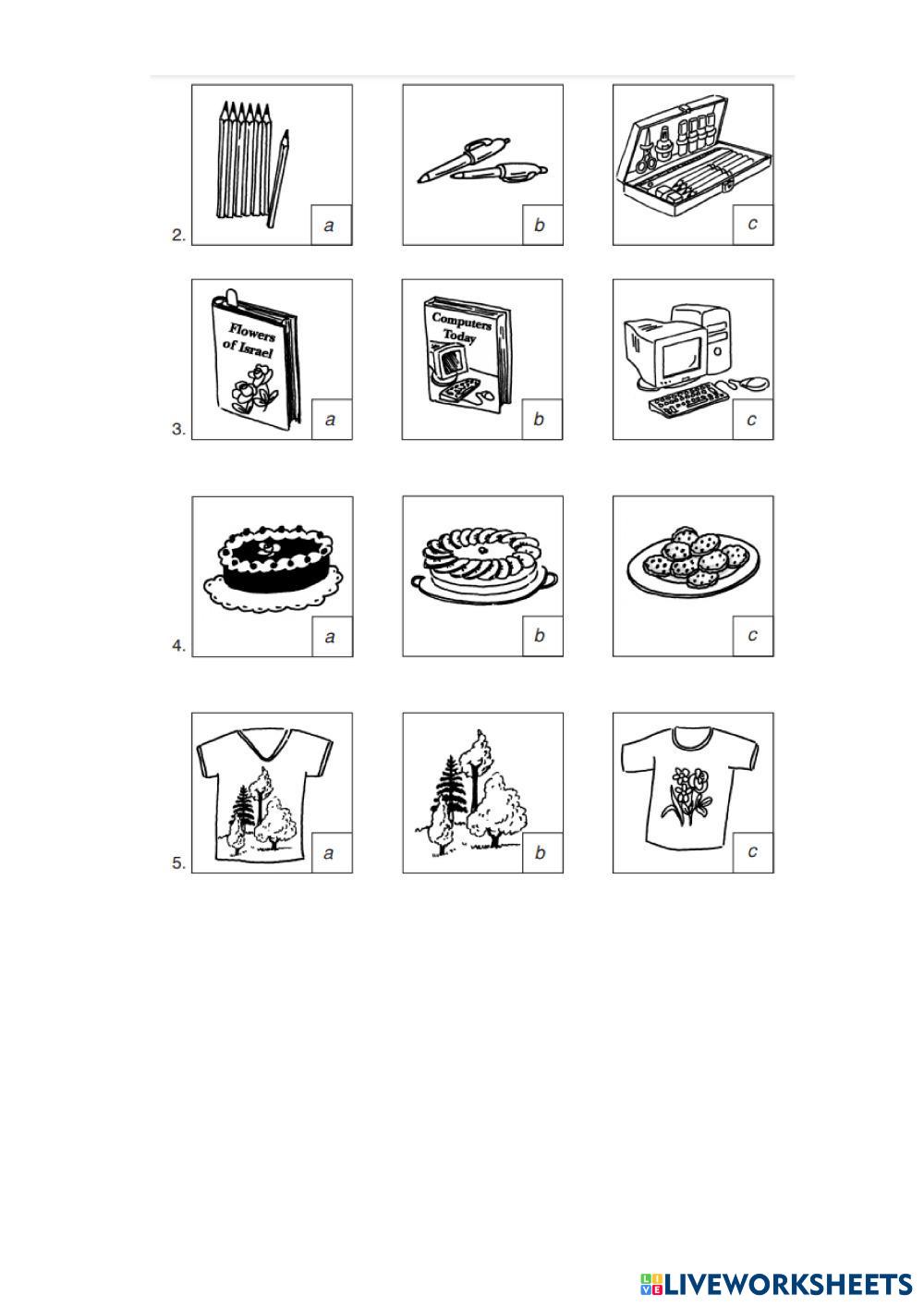 2. a b c

3. Flowers of Israel a Computers Today b c

4. a b c

5. a b c

LIVEWORKSHEETS