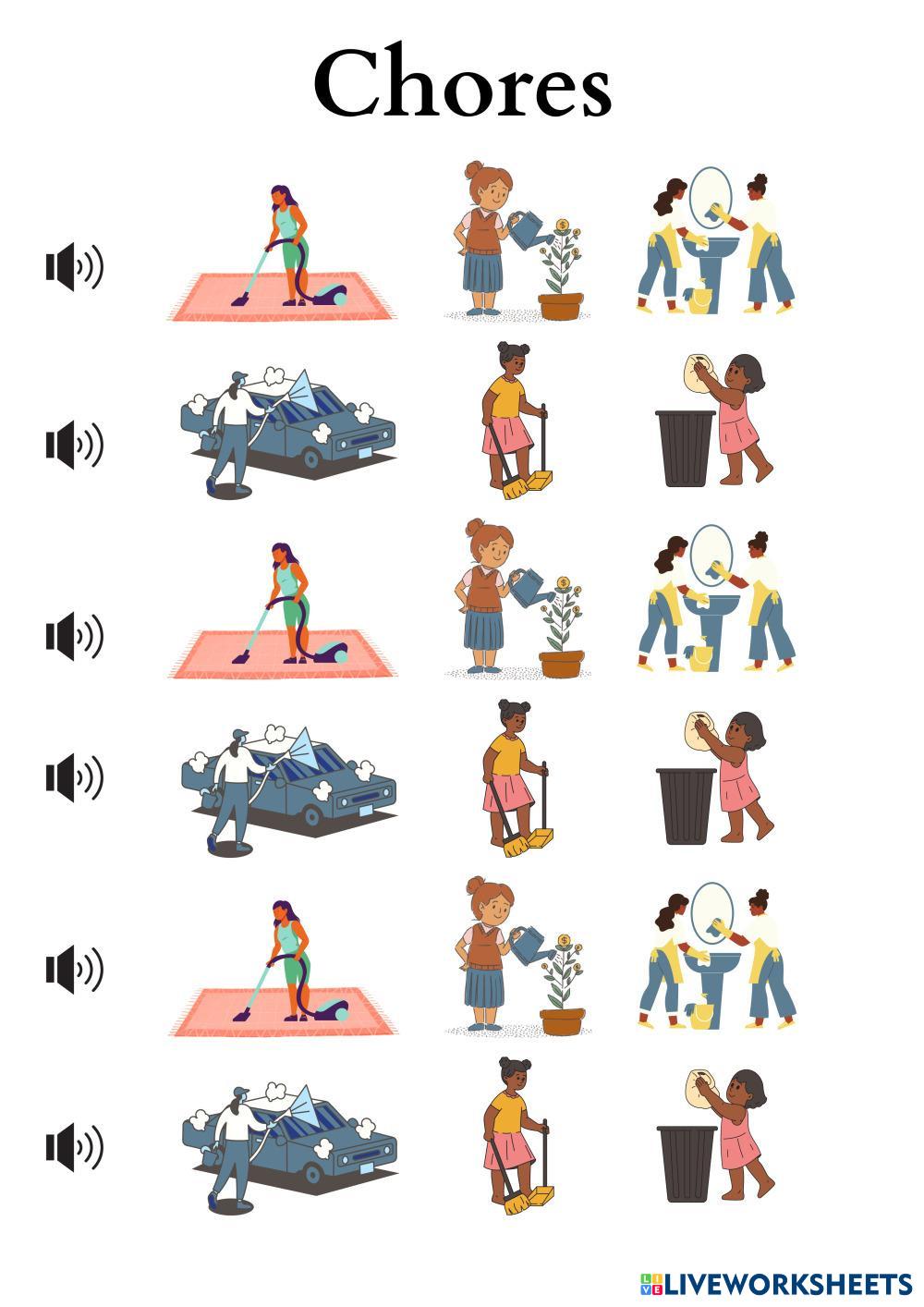 Chores

LIVEWORKSHEETS