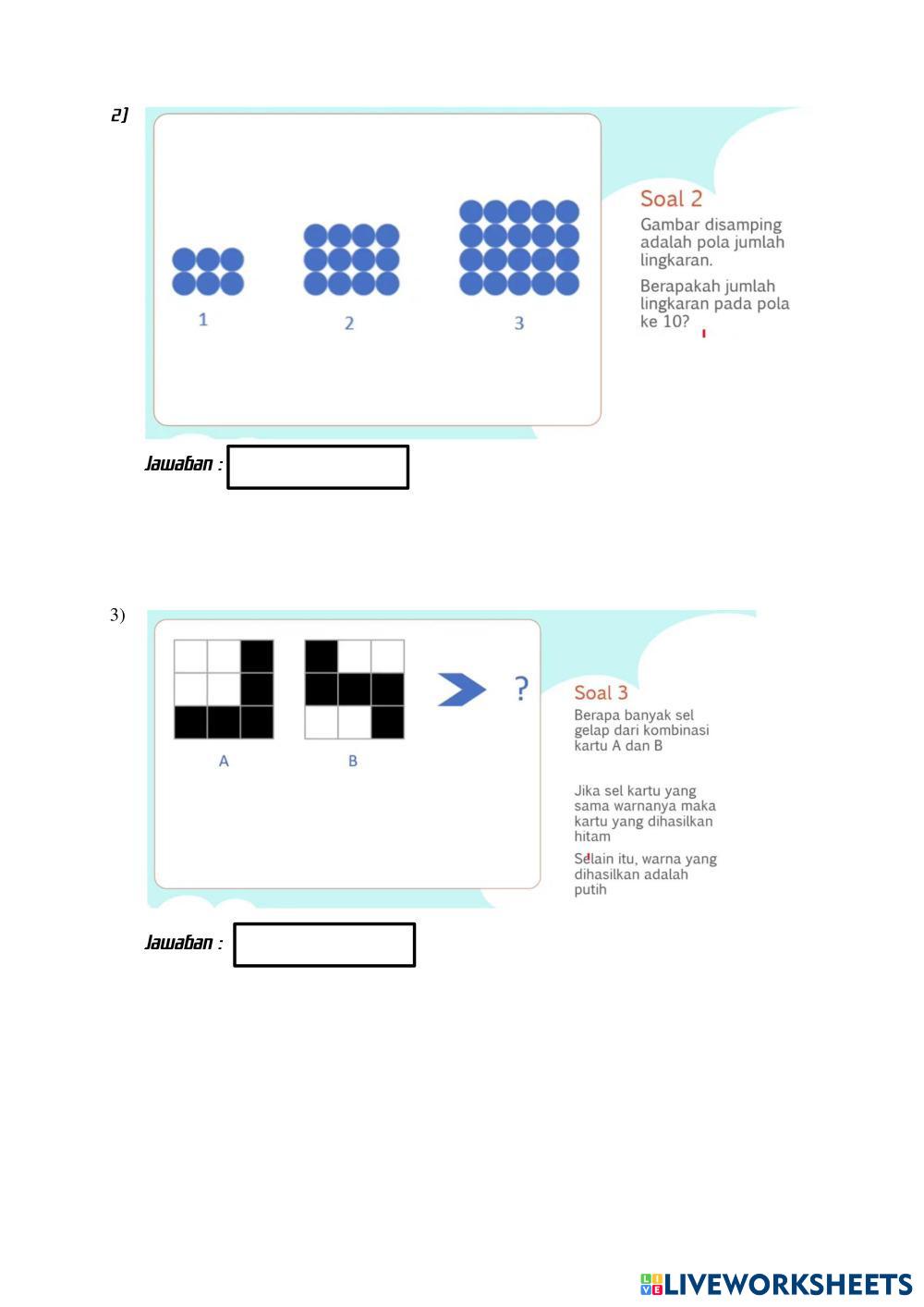 2)

1

2

3

Soal 2

Gambar disamping adalah pola jumlah lingkaran.

Berapakah jumlah lingkaran pada pola ke 10?

Jawaban :

3)

A

B

?

Soal 3

Berapa banyak sel gelap dari kombinasi kartu A dan B

Jika sel kartu yang sama warnanya maka kartu yang dihasilkan hitam

Selain itu, warna yang dihasilkan adalah putih

Jawaban :

LIVEWORKSHEETS