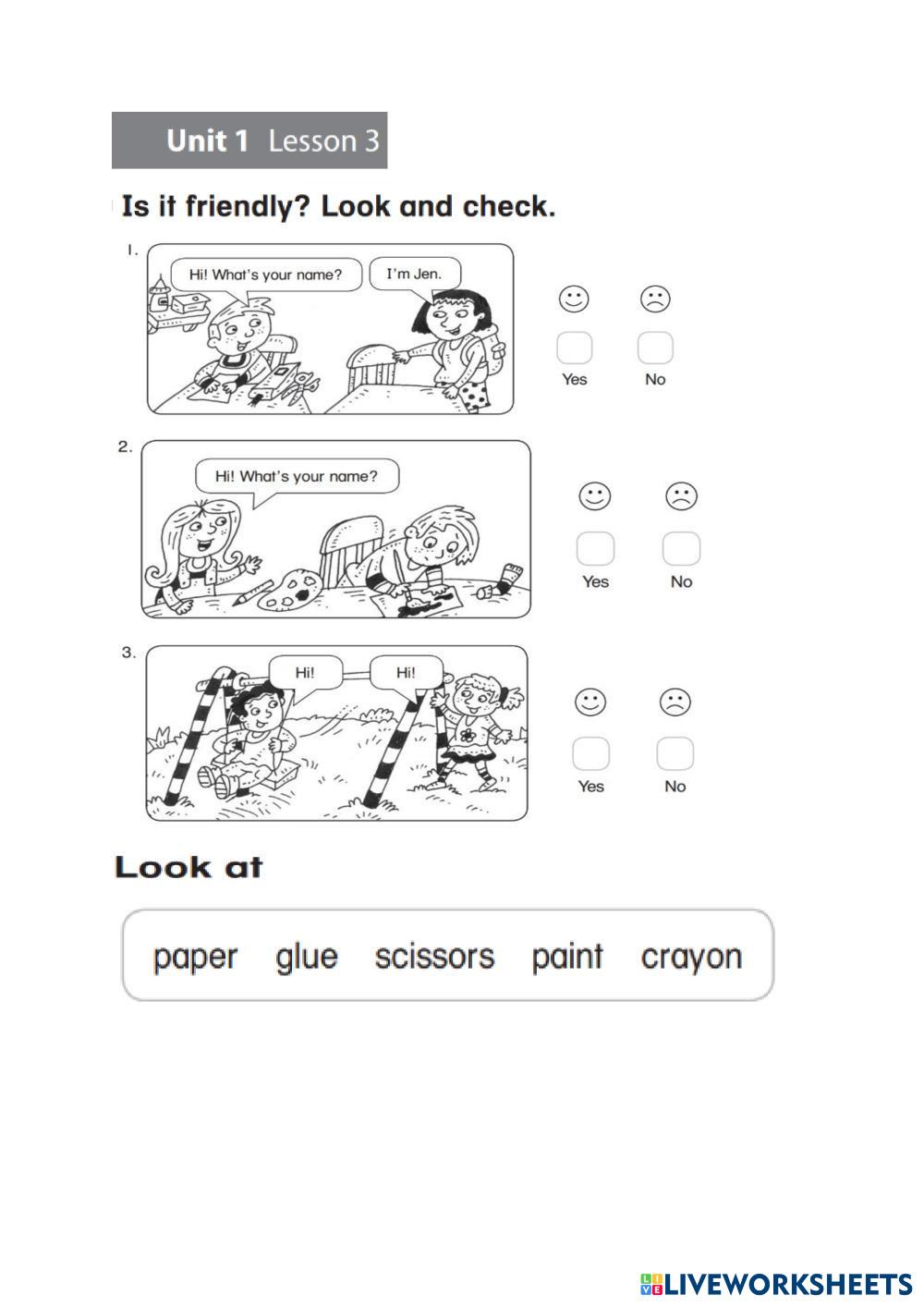 Unit 1 Lesson 3

Is it friendly? Look and check.

1.

Hi! What's your name?

I'm Jen.

Yes No

2.

Hi! What's your name?

Yes No

3.

Hi!

Hi!

Yes No

Look at

paper glue scissors paint crayon

LIVEWORKSHEETS