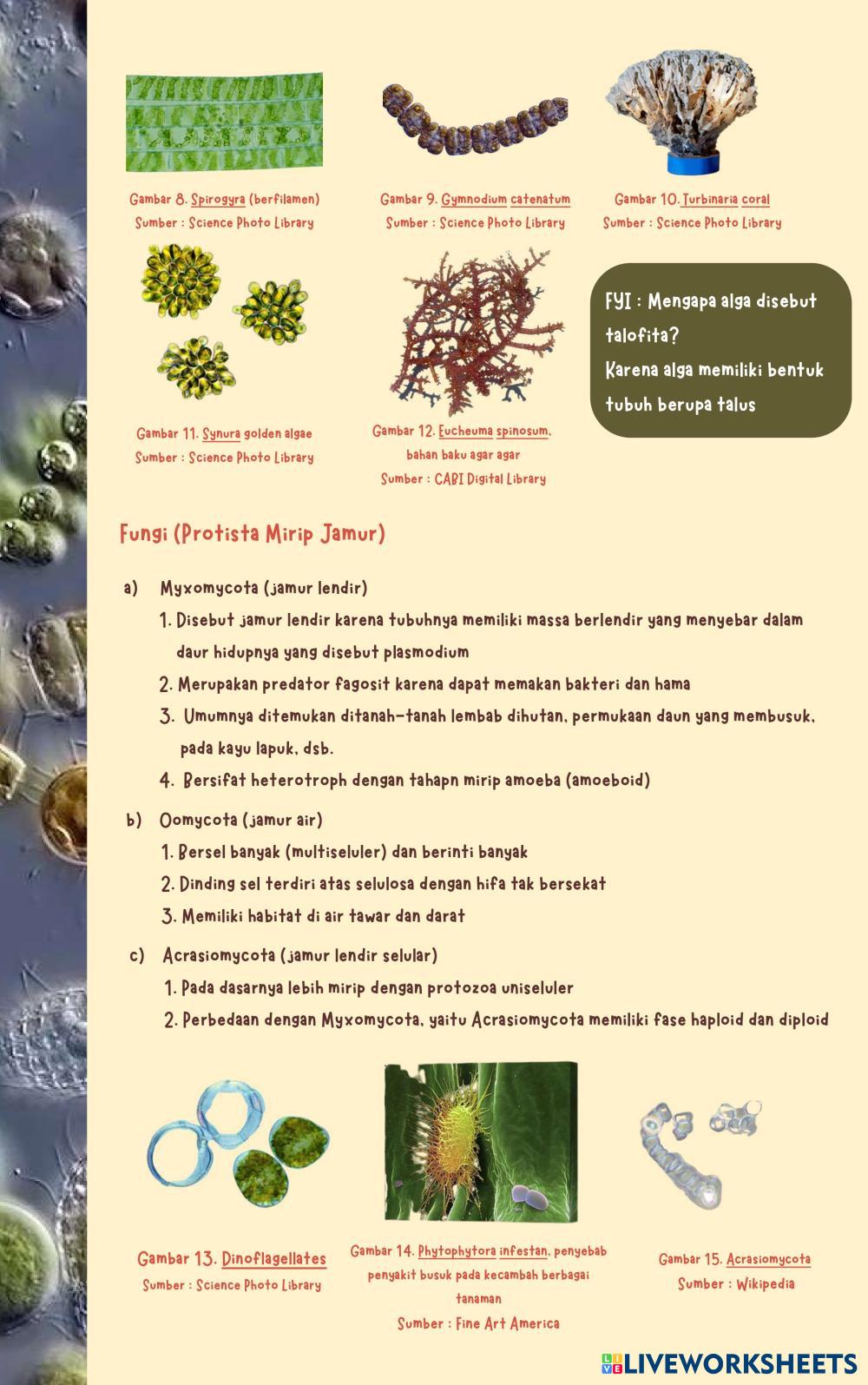 Gambar 8. Spirogyra (berfilamen)
Sumber : Science Photo Library

Gambar 9. Gymnodium catenatum
Sumber : Science Photo Library

Gambar 10. Turbinaria coral
Sumber : Science Photo Library

Gambar 11. Synura golden algae
Sumber : Science Photo Library

Gambar 12. Eucheuma spinosum, bahan baku agar agar
Sumber : CABI Digital Library

FYI : Mengapa alga disebut talofita?
Karena alga memiliki bentuk tubuh berupa talus

Fungi (Protista Mirip Jamur)

a) Myxomycota (jamur lendir)
1. Disebut jamur lendir karena tubuhnya memiliki massa berlendir yang menyebar dalam daur hidupnya yang disebut plasmodium
2. Merupakan predator fagosit karena dapat memakan bakteri dan hama
3. Umumnya ditemukan ditanah-tanah lembab dihutan, permukaan daun yang membusuk, pada kayu lapuk, dsb.
4. Bersifat heterotroph dengan tahapn mirip amoeba (amoeboid)

b) Oomycota (jamur air)
1. Bersel banyak (multiseluler) dan berinti banyak
2. Dinding sel terdiri atas selulosa dengan hifa tak bersekat
3. Memiliki habitat di air tawar dan darat

c) Acrasiomycota (jamur lendir selular)
1. Pada dasarnya lebih mirip dengan protozoa uniseluler
2. Perbedaan dengan Myxomycota, yaitu Acrasiomycota memiliki fase haploid dan diploid

Gambar 13. Dinoflagellates
Sumber : Science Photo Library

Gambar 14. Phytophytora infestan, penyebab penyakit busuk pada kecambah berbagai tanaman
Sumber : Fine Art America

Gambar 15. Acrasiomycota
Sumber : Wikipedia

LIVEWORKSHEETS