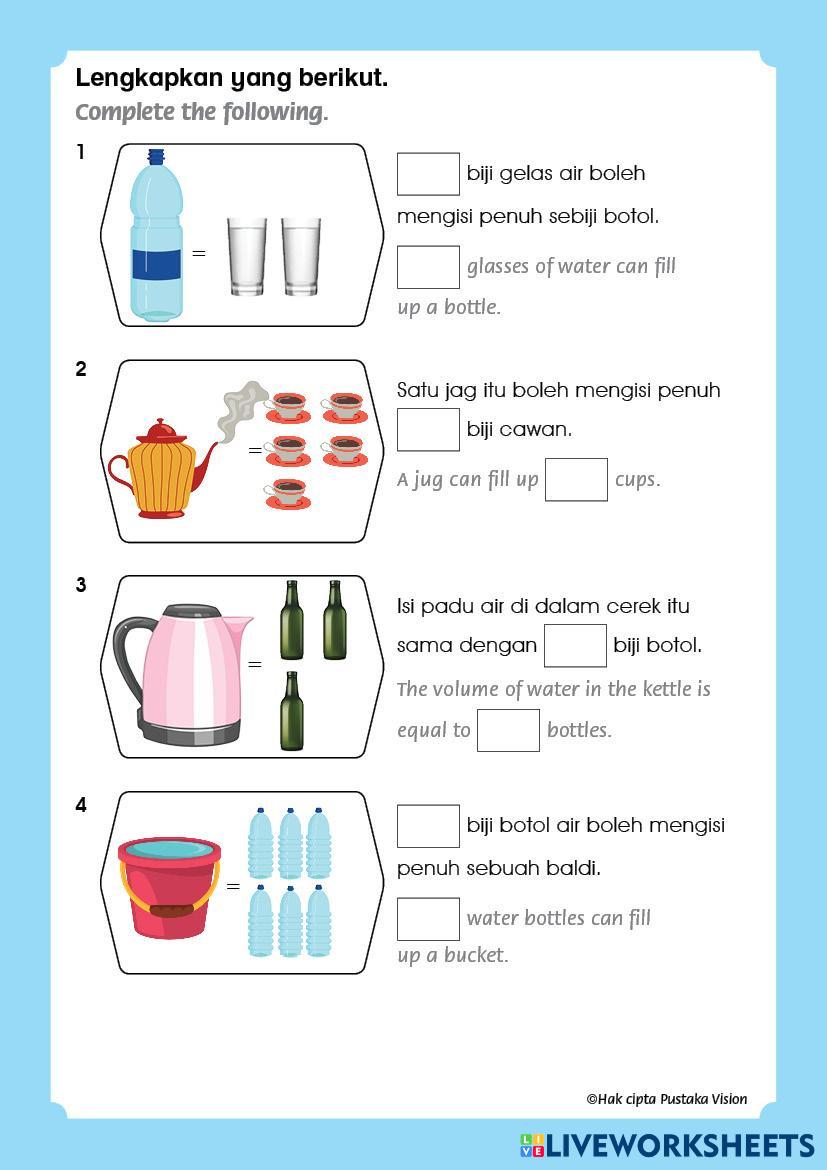 Lengkapkan yang berikut.
Complete the following.

1

=

biji gelas air boleh mengisi penuh sebiji botol.

glasses of water can fill up a bottle.

2

=

Satu jag itu boleh mengisi penuh biji cawan.

A jug can fill up cups.

3

=

Isi padu air di dalam cerek itu sama dengan biji botol.

The volume of water in the kettle is equal to bottles.

4

=

biji botol air boleh mengisi penuh sebuah baldi.

water bottles can fill up a bucket.

©Hak cipta Pustaka Vision

LIVEWORKSHEETS