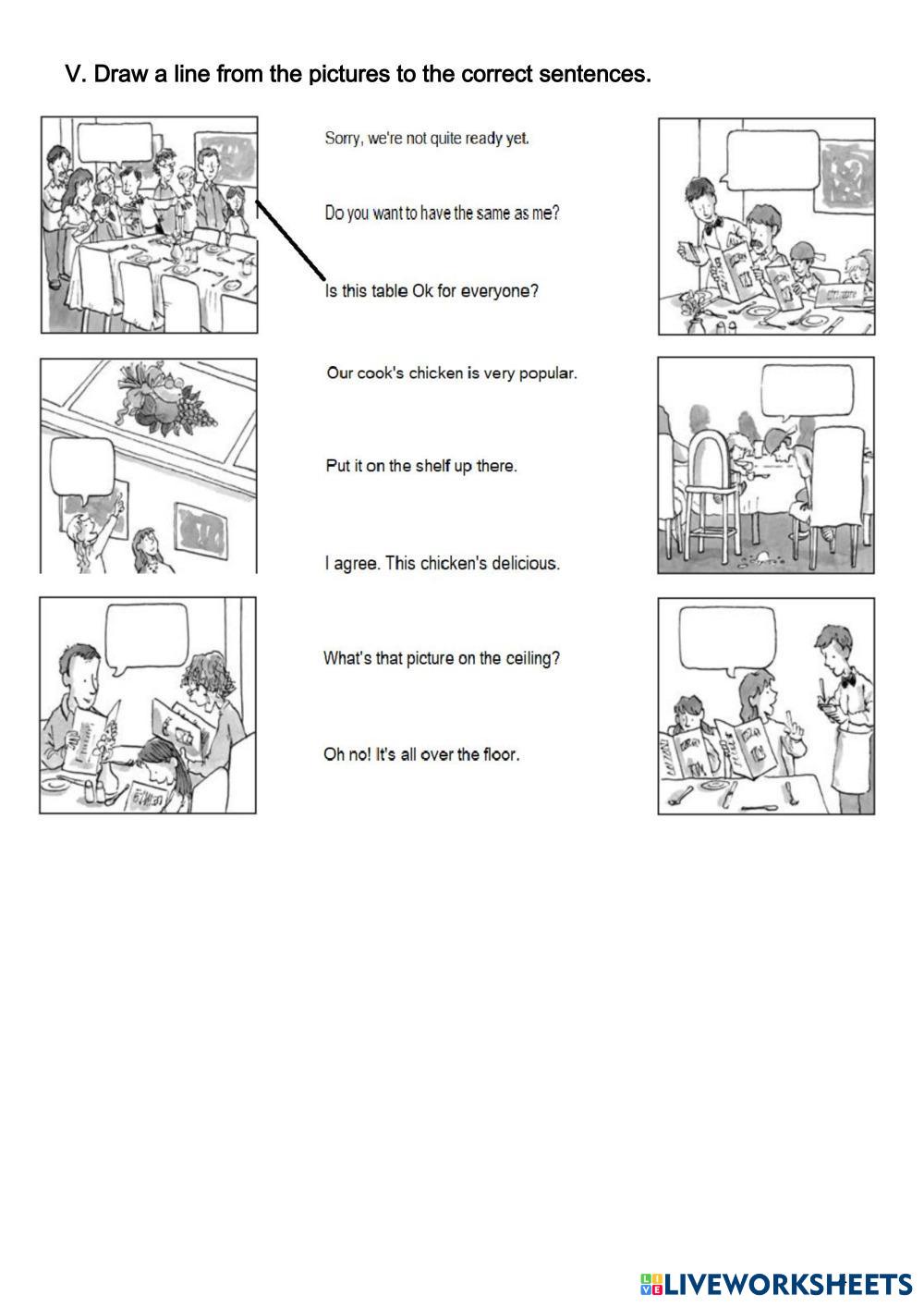 V. Draw a line from the pictures to the correct sentences.

Sorry, we're not quite ready yet.

Do you want to have the same as me?

Is this table Ok for everyone?

Our cook's chicken is very popular.

Put it on the shelf up there.

I agree. This chicken's delicious.

What's that picture on the ceiling?

Oh no! It's all over the floor.

LIVEWORKSHEETS