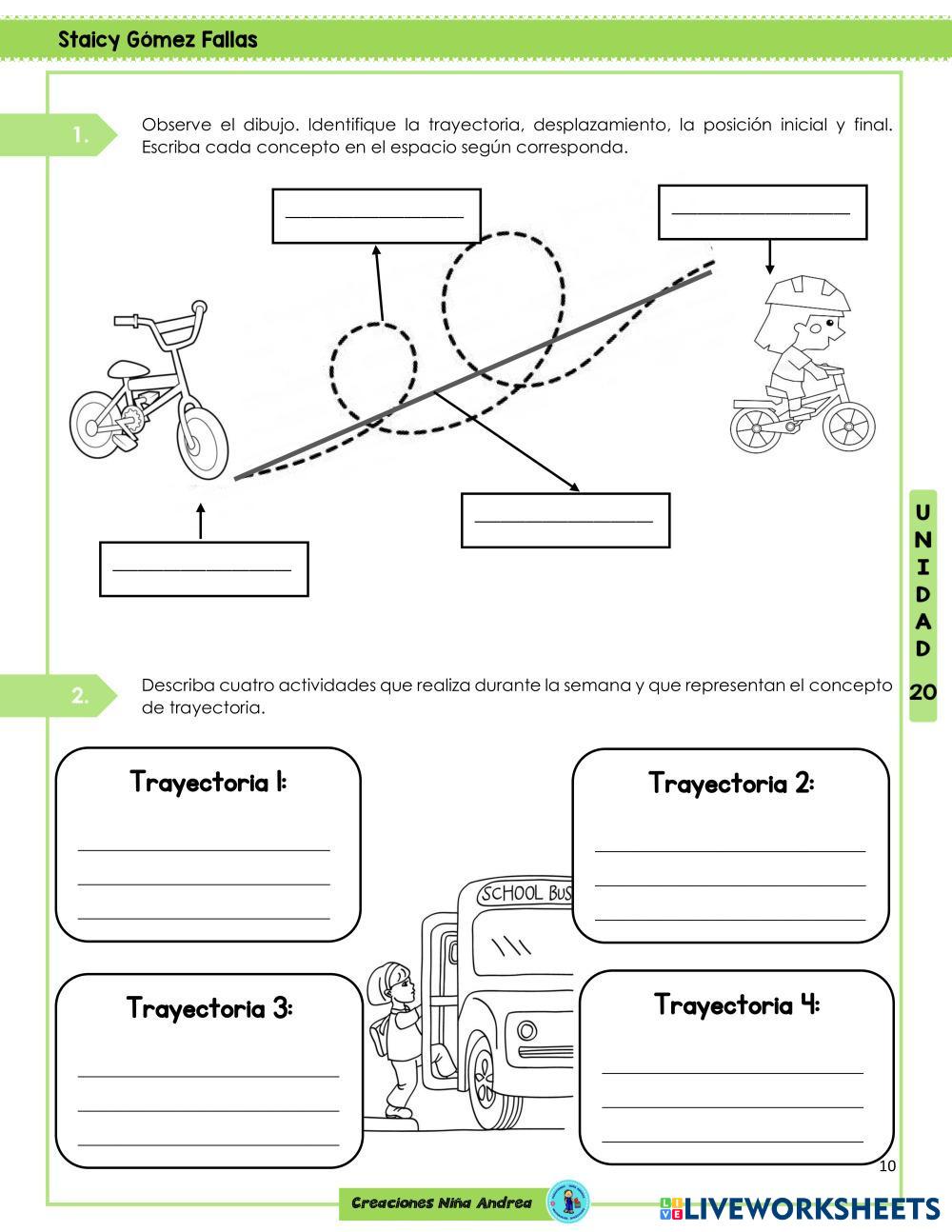 Staicy Gómez Fallas

1.

Observe el dibujo. Identifique la trayectoria, desplazamiento, la posición inicial y final. Escriba cada concepto en el espacio según corresponda.

UNIDAD 20

2.

Describa cuatro actividades que realiza durante la semana y que representan el concepto de trayectoria.

Trayectoria 1:

Trayectoria 2:

SCHOOL BUS

Trayectoria 3:

Trayectoria 4:

10

Creaciones Niña Andrea

LIVEWORKSHEETS