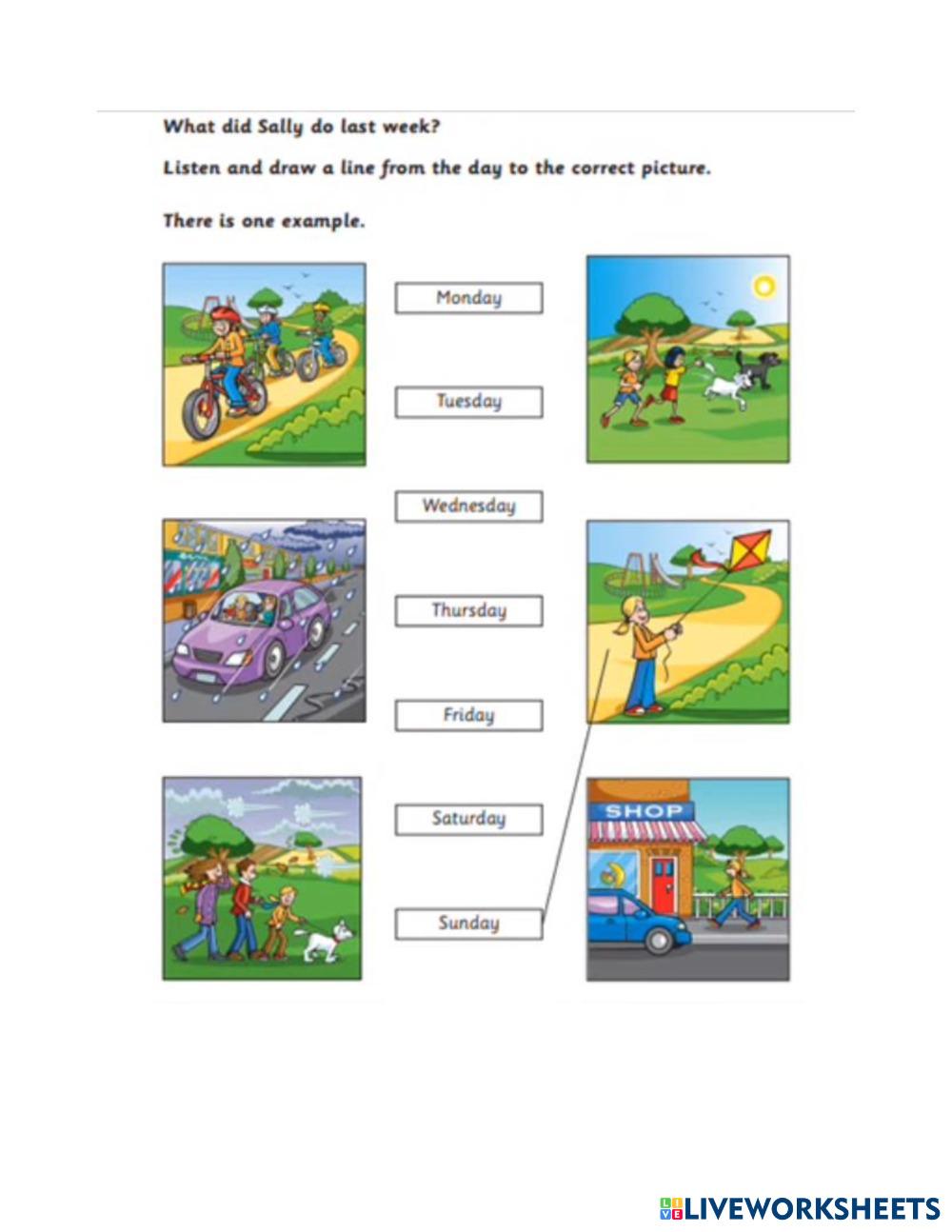 What did Sally do last week?

Listen and draw a line from the day to the correct picture.

There is one example.

Monday

Tuesday

Wednesday

Thursday

Friday

Saturday

Sunday

SHOP

LIVEWORKSHEETS