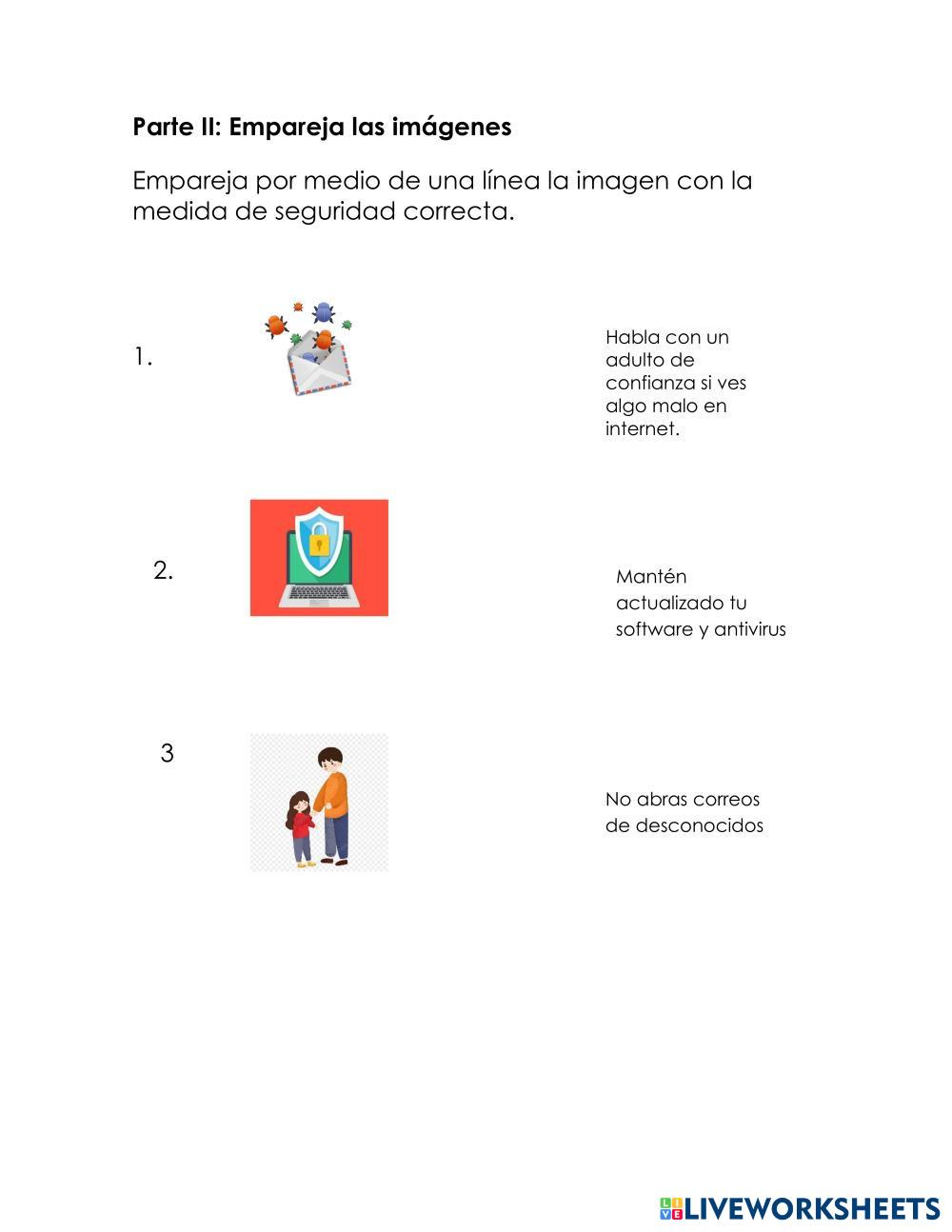 Parte II: Empareja las imágenes

Empareja por medio de una línea la imagen con la medida de seguridad correcta.

1.

Habla con un adulto de confianza si ves algo malo en internet.

2.

Mantén actualizado tu software y antivirus

3

No abras correos de desconocidos

LIVEWORKSHEETS