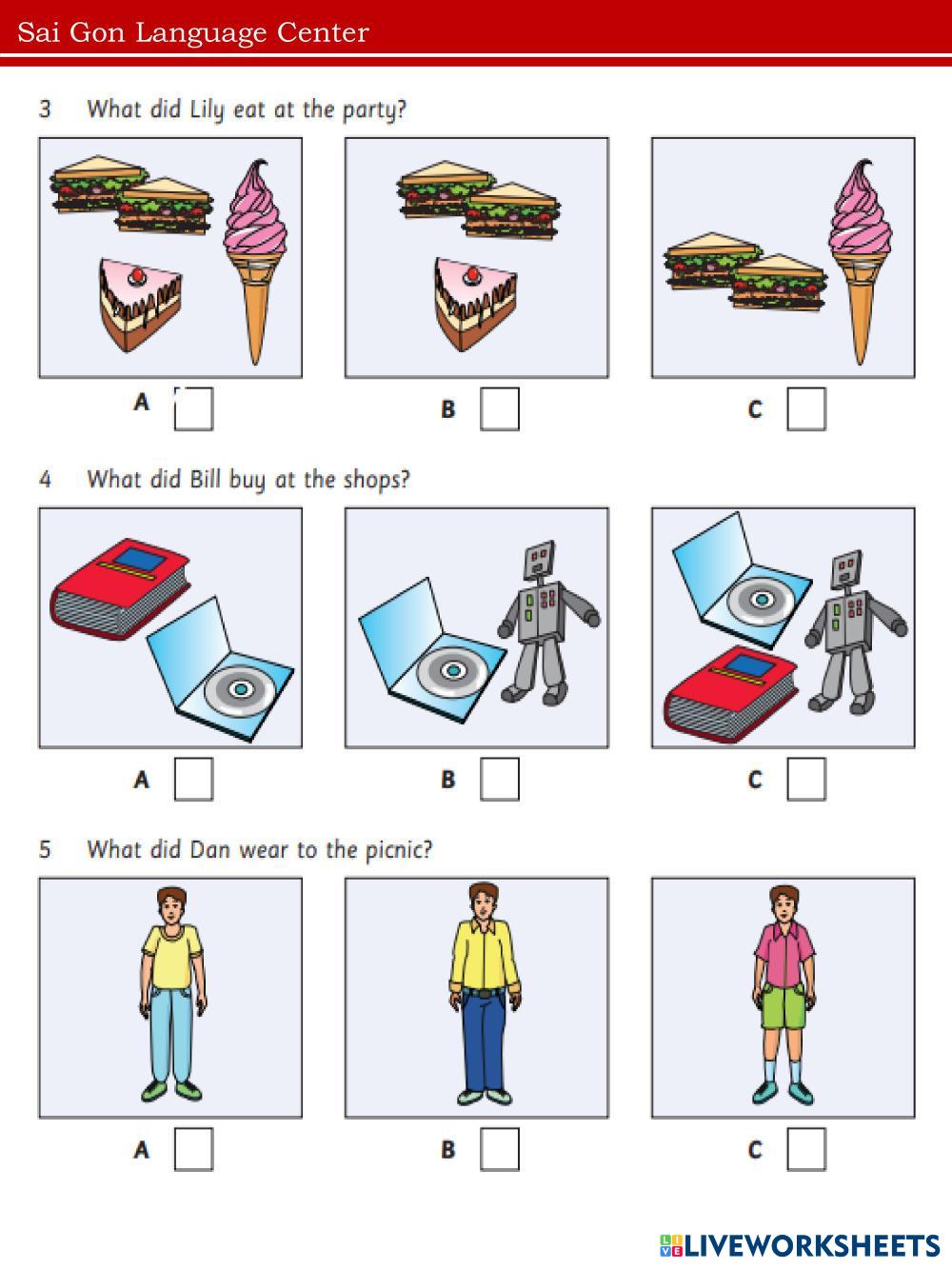 Sai Gon Language Center

3 What did Lily eat at the party?

A

B

C

4 What did Bill buy at the shops?

A

B

C

5 What did Dan wear to the picnic?

A

B

C

LIVEWORKSHEETS