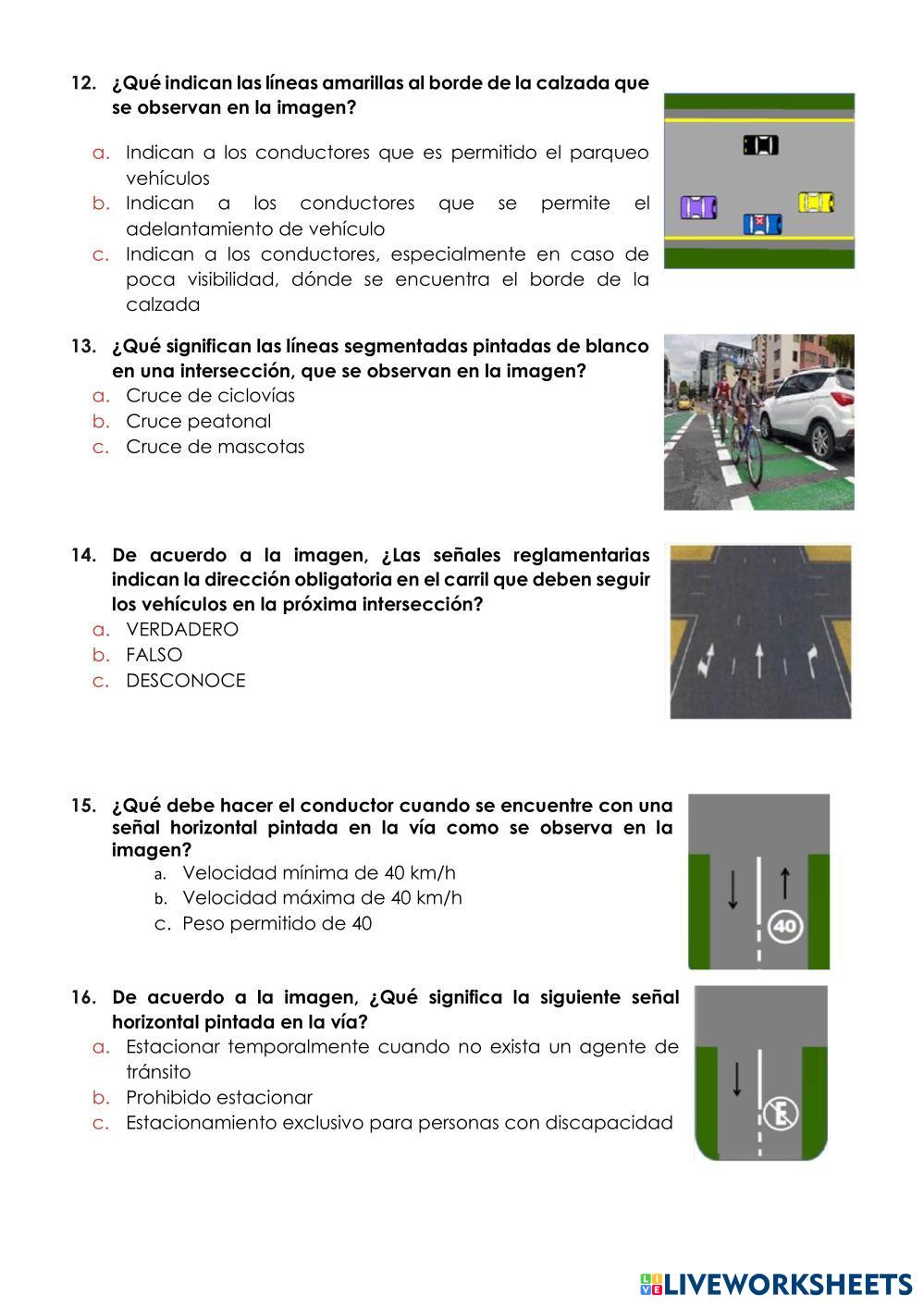 12. ¿Qué indican las líneas amarillas al borde de la calzada que se observan en la imagen?

a. Indican a los conductores que es permitido el parqueo vehículos
b. Indican a los conductores que se permite el adelantamiento de vehículo
c. Indican a los conductores, especialmente en caso de poca visibilidad, dónde se encuentra el borde de la calzada

13. ¿Qué significan las líneas segmentadas pintadas de blanco en una intersección, que se observan en la imagen?
a. Cruce de ciclovías
b. Cruce peatonal
c. Cruce de mascotas

14. De acuerdo a la imagen, ¿Las señales reglamentarias indican la dirección obligatoria en el carril que deben seguir los vehículos en la próxima intersección?
a. VERDADERO
b. FALSO
c. DESCONOCE

15. ¿Qué debe hacer el conductor cuando se encuentre con una señal horizontal pintada en la vía como se observa en la imagen?
a. Velocidad mínima de 40 km/h
b. Velocidad máxima de 40 km/h
c. Peso permitido de 40

40

16. De acuerdo a la imagen, ¿Qué significa la siguiente señal horizontal pintada en la vía?
a. Estacionar temporalmente cuando no exista un agente de tránsito
b. Prohibido estacionar
c. Estacionamiento exclusivo para personas con discapacidad

E

LIVEWORKSHEETS