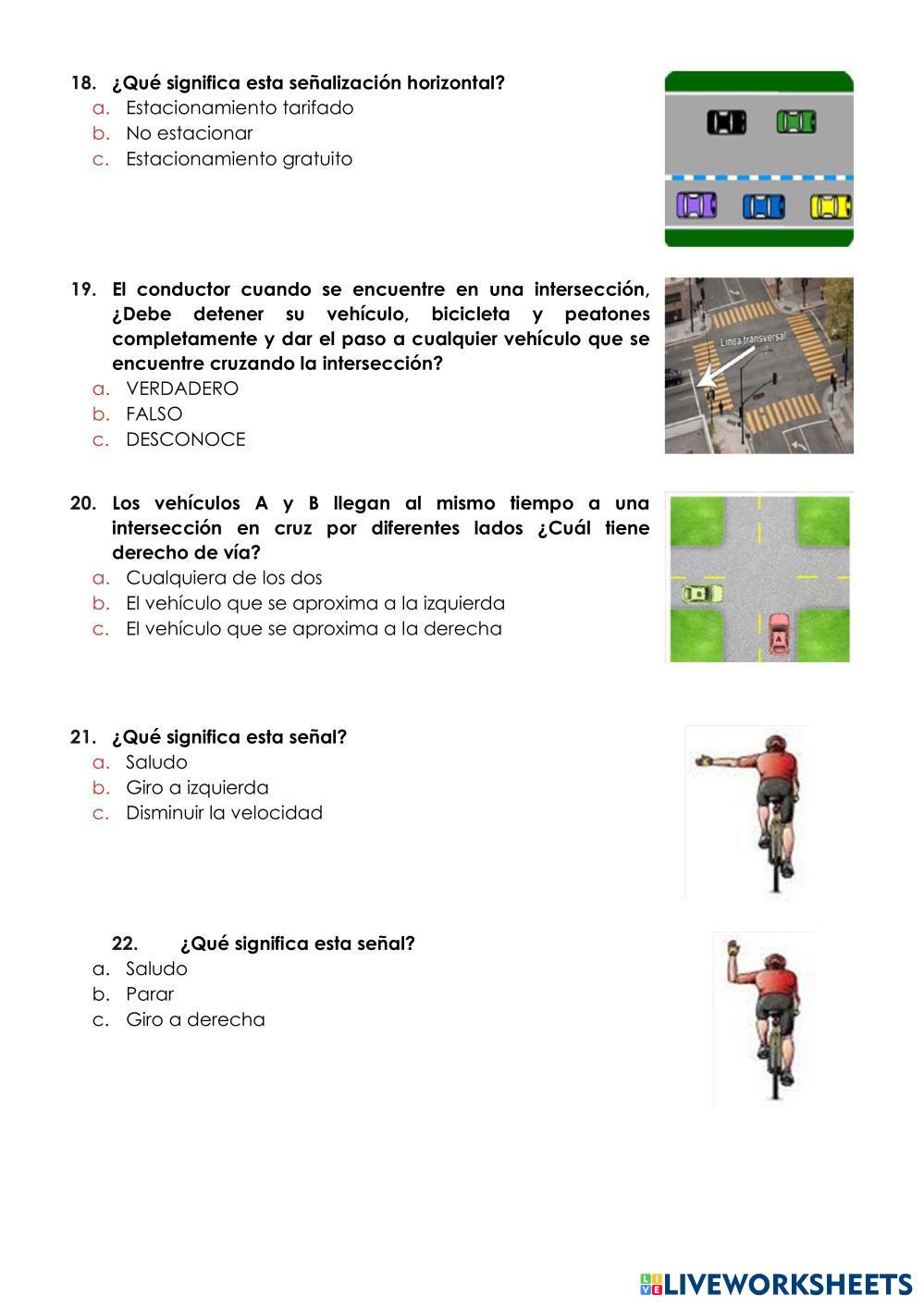 18. ¿Qué significa esta señalización horizontal?
a. Estacionamiento tarifado
b. No estacionar
c. Estacionamiento gratuito

19. El conductor cuando se encuentre en una intersección, ¿Debe detener su vehículo, bicicleta y peatones completamente y dar el paso a cualquier vehículo que se encuentre cruzando la intersección?
a. VERDADERO
b. FALSO
c. DESCONOCE

Línea transversal

20. Los vehículos A y B llegan al mismo tiempo a una intersección en cruz por diferentes lados ¿Cuál tiene derecho de vía?
a. Cualquiera de los dos
b. El vehículo que se aproxima a la izquierda
c. El vehículo que se aproxima a la derecha

B
A

21. ¿Qué significa esta señal?
a. Saludo
b. Giro a izquierda
c. Disminuir la velocidad

22. ¿Qué significa esta señal?
a. Saludo
b. Parar
c. Giro a derecha

LIVEWORKSHEETS