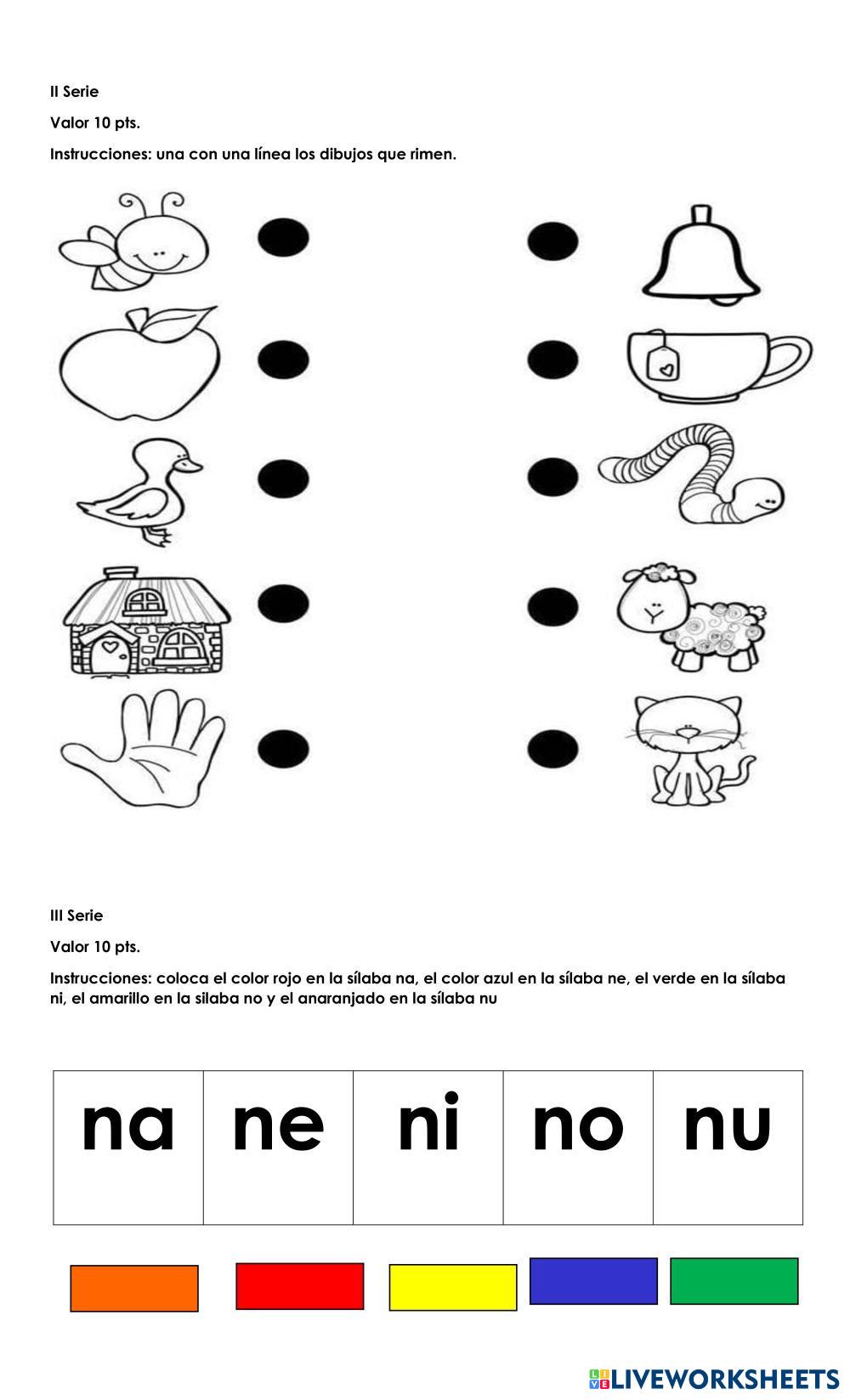 II Serie

Valor 10 pts.

Instrucciones: una con una línea los dibujos que rimen.

III Serie

Valor 10 pts.

Instrucciones: coloca el color rojo en la sílaba na, el color azul en la sílaba ne, el verde en la sílaba ni, el amarillo en la silaba no y el anaranjado en la sílaba nu

| na | ne | ni | no | nu |
|---|---|---|---|---|

LIVEWORKSHEETS