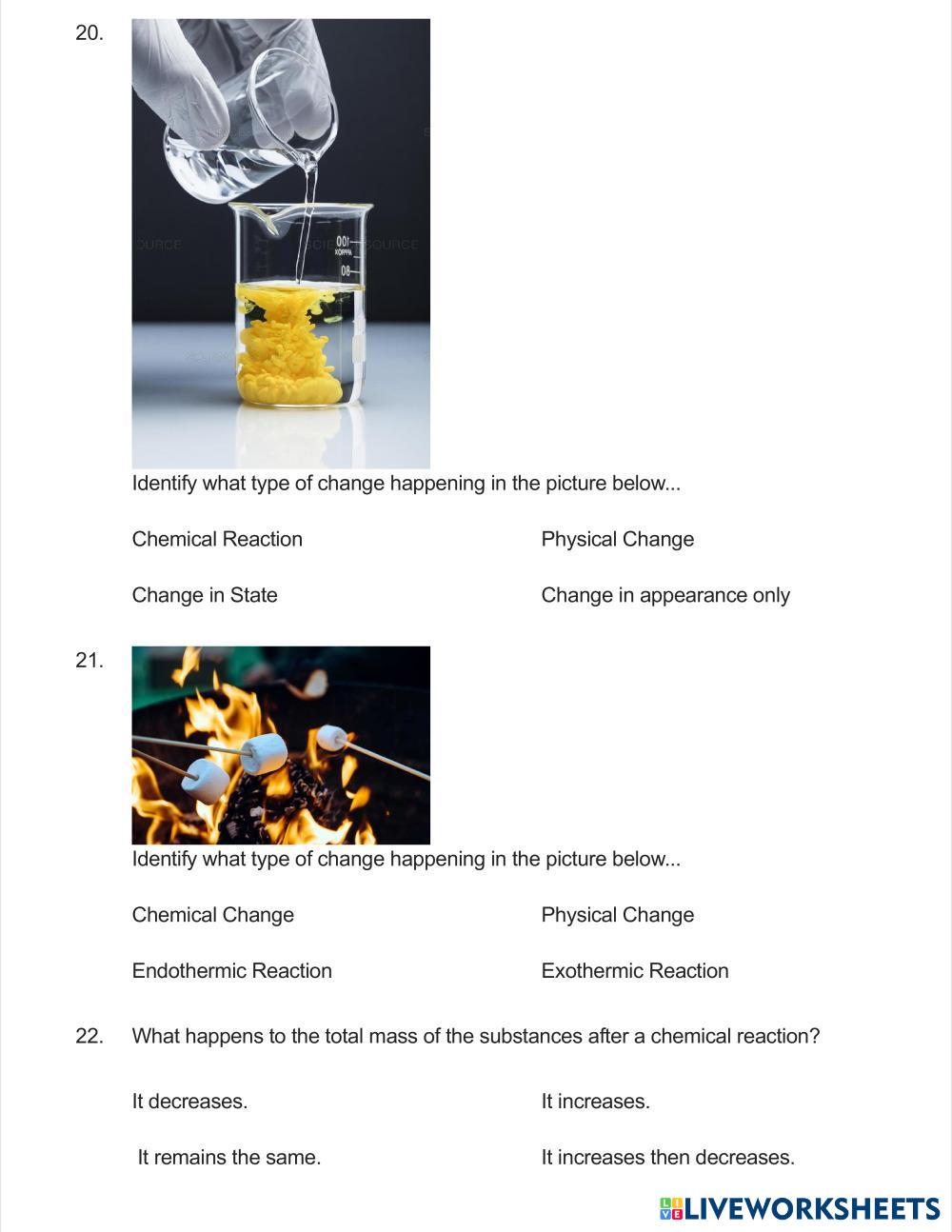 20.

Identify what type of change happening in the picture below...

Chemical Reaction

Physical Change

Change in State

Change in appearance only

21.

Identify what type of change happening in the picture below...

Chemical Change

Physical Change

Endothermic Reaction

Exothermic Reaction

22. What happens to the total mass of the substances after a chemical reaction?

It decreases.

It increases.

It remains the same.

It increases then decreases.

LIVEWORKSHEETS