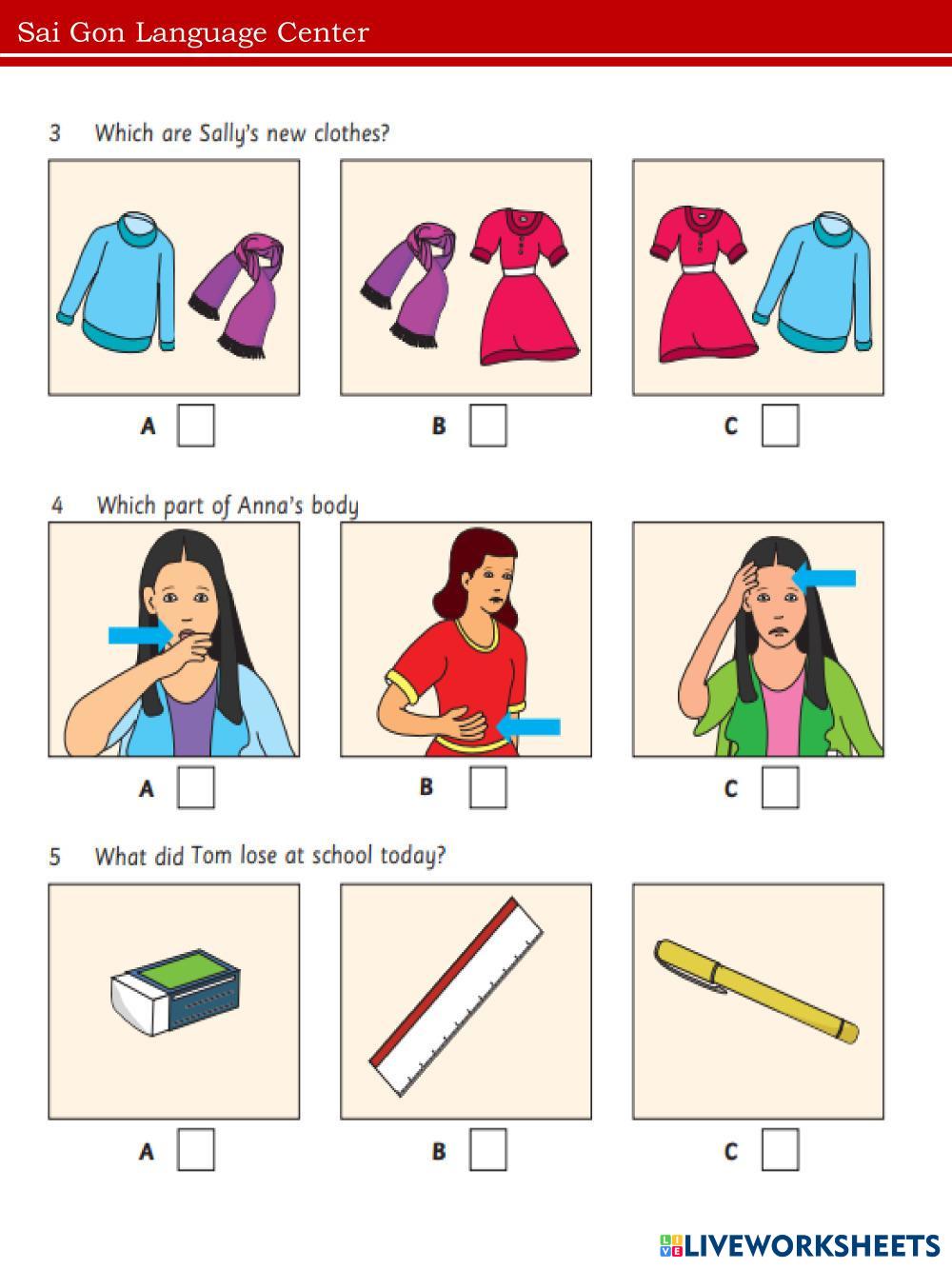 Sai Gon Language Center

3 Which are Sally's new clothes?

A B C

4 Which part of Anna's body

A B C

5 What did Tom lose at school today?

A B C

LIVEWORKSHEETS