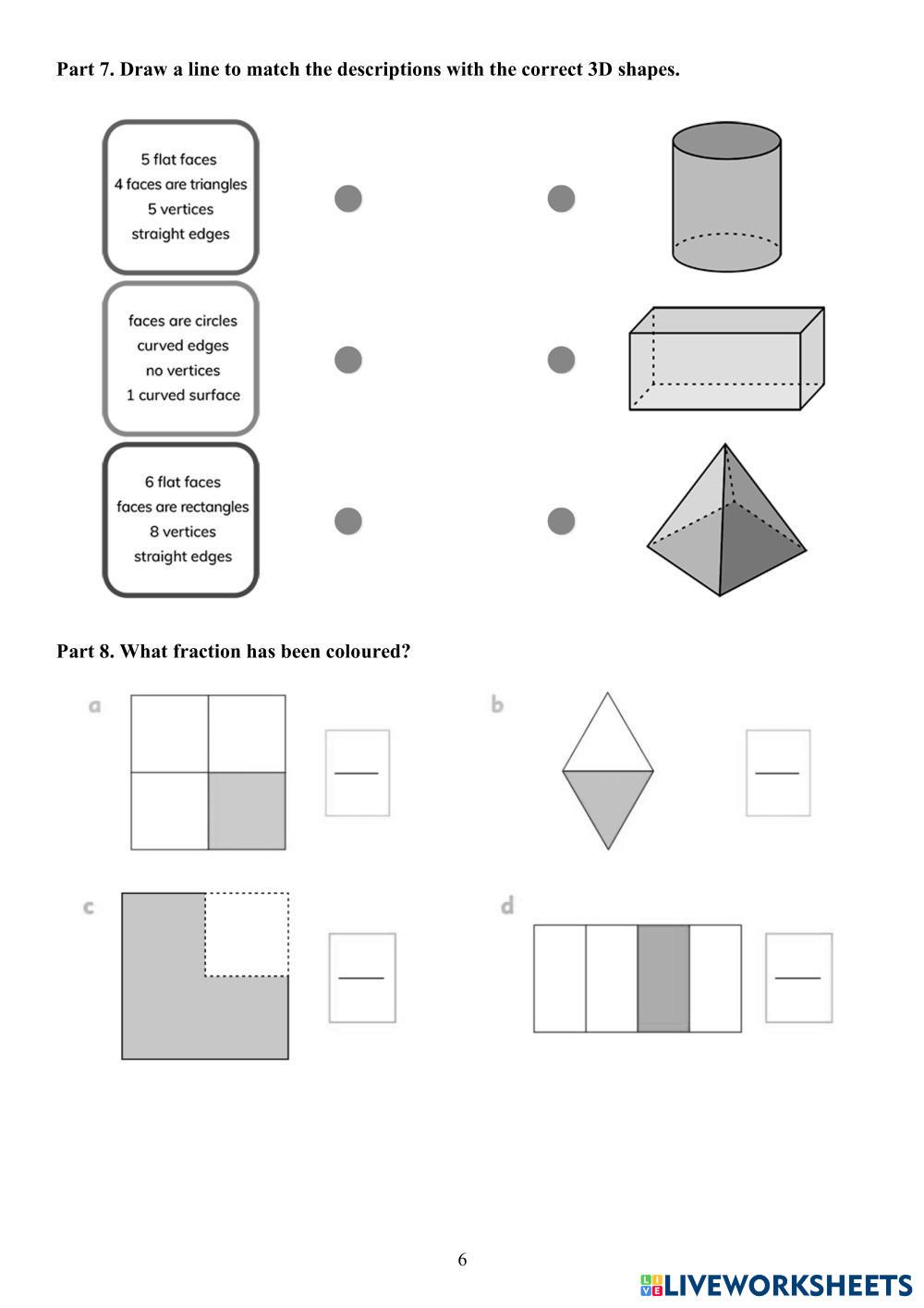 Part 7. Draw a line to match the descriptions with the correct 3D shapes.

5 flat faces
4 faces are triangles
5 vertices
straight edges

faces are circles
curved edges
no vertices
1 curved surface

6 flat faces
faces are rectangles
8 vertices
straight edges

Part 8. What fraction has been coloured?

a

b

c

d

6

LIVEWORKSHEETS