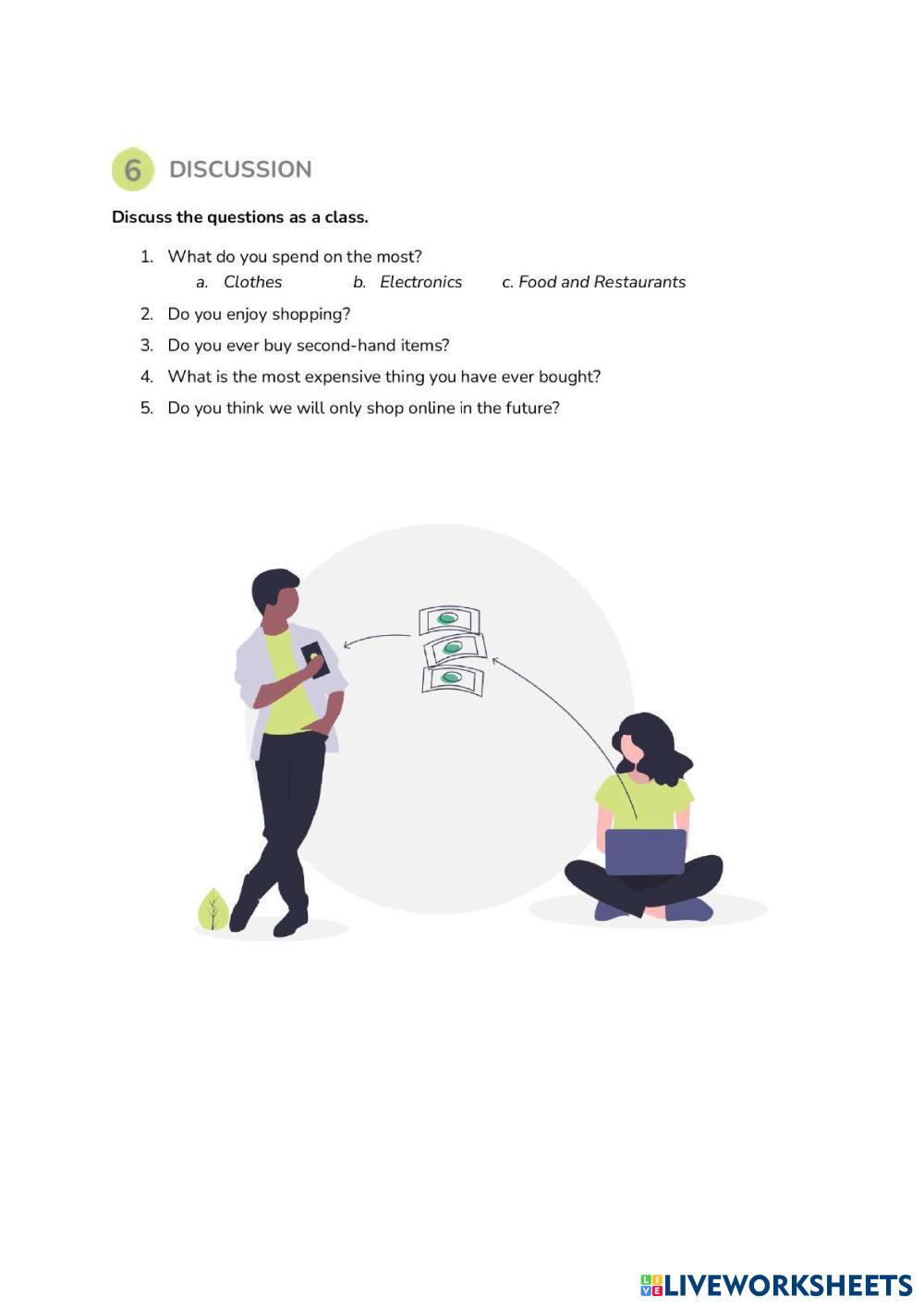 6 DISCUSSION

Discuss the questions as a class.

1. What do you spend on the most?
a. Clothes b. Electronics c. Food and Restaurants
2. Do you enjoy shopping?
3. Do you ever buy second-hand items?
4. What is the most expensive thing you have ever bought?
5. Do you think we will only shop online in the future?

LIVEWORKSHEETS