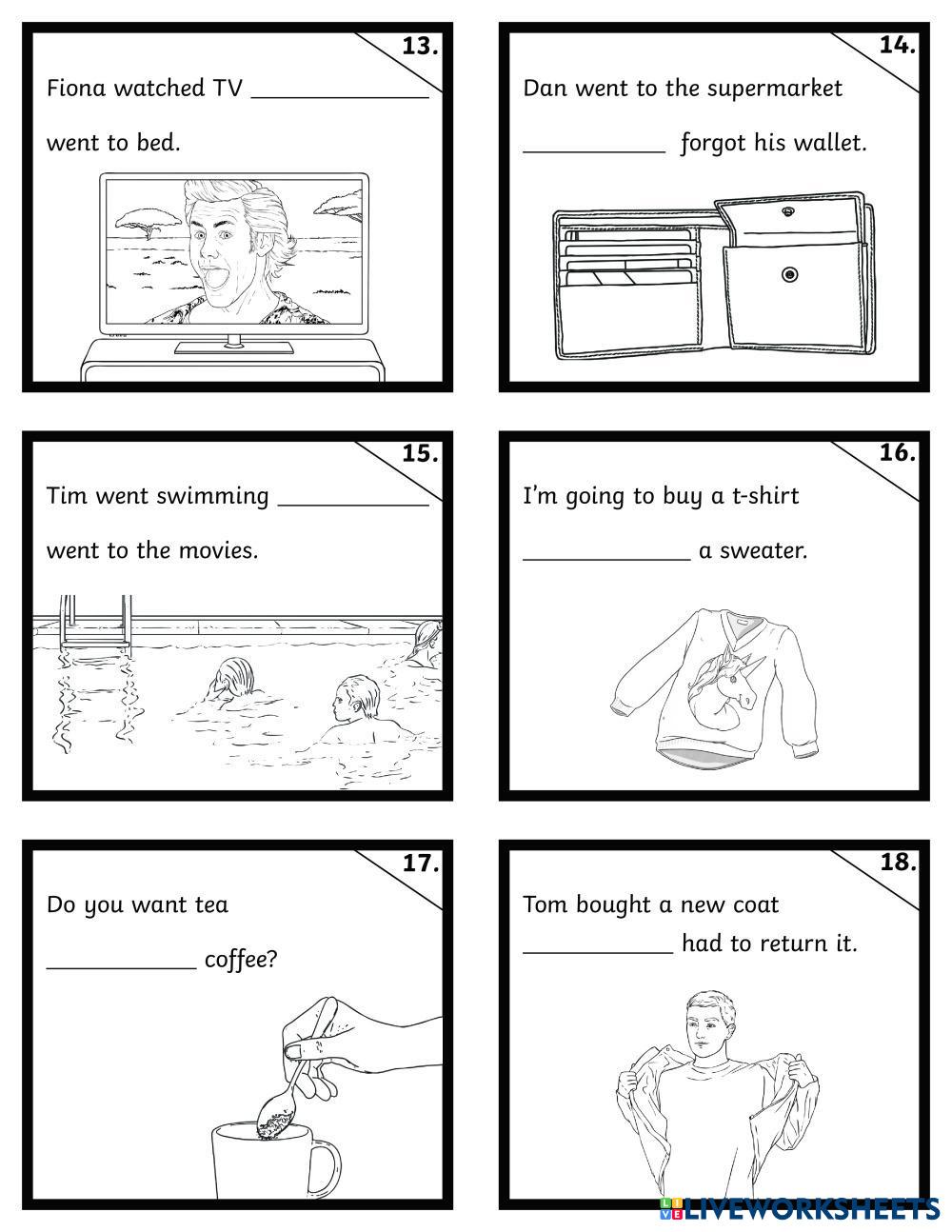 13.

Fiona watched TV ______________ went to bed.

14.

Dan went to the supermarket ____________ forgot his wallet.

15.

Tim went swimming ____________ went to the movies.

16.

I'm going to buy a t-shirt ______________ a sweater.

17.

Do you want tea ____________ coffee?

18.

Tom bought a new coat ____________ had to return it.

LIVEWORKSHEETS