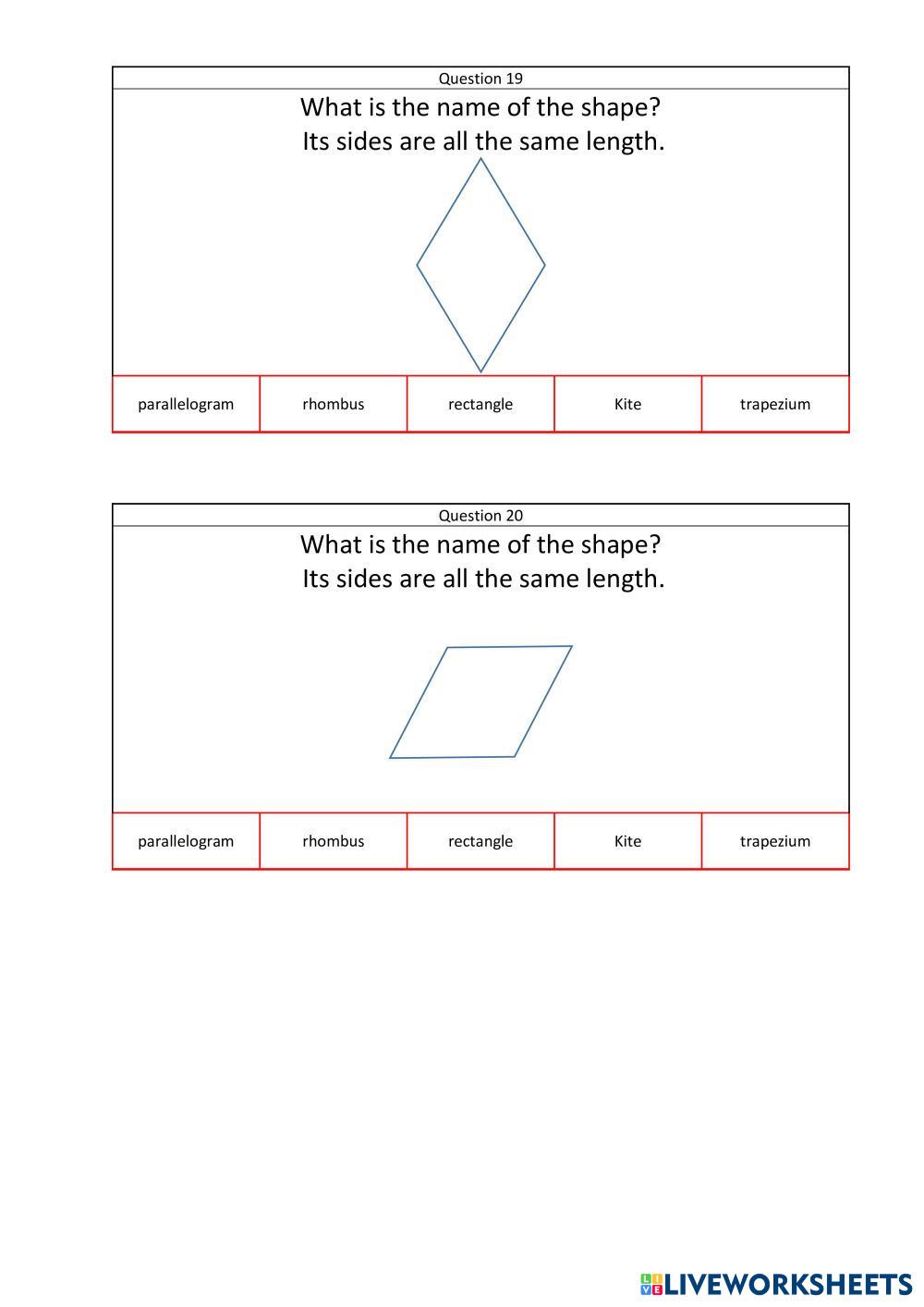 Question 19

What is the name of the shape?
Its sides are all the same length.

| parallelogram | rhombus | rectangle | Kite | trapezium |
|---|---|---|---|---|

Question 20

What is the name of the shape?
Its sides are all the same length.

| parallelogram | rhombus | rectangle | Kite | trapezium |
|---|---|---|---|---|

LIVEWORKSHEETS