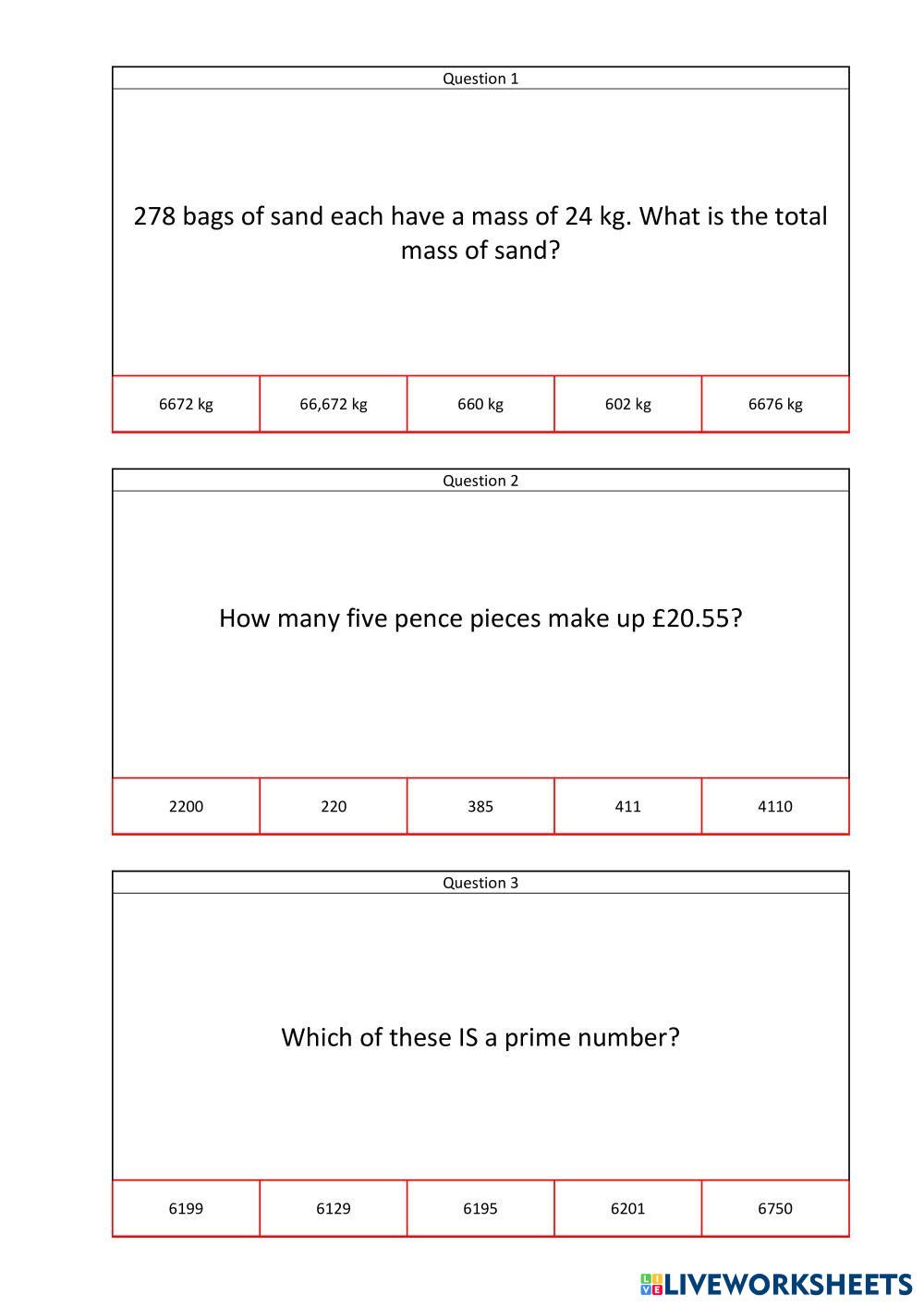 Question 1

278 bags of sand each have a mass of 24 kg. What is the total mass of sand?

| 6672 kg | 66,672 kg | 660 kg | 602 kg | 6676 kg |
|---|---|---|---|---|

Question 2

How many five pence pieces make up £20.55?

| 2200 | 220 | 385 | 411 | 4110 |
|---|---|---|---|---|

Question 3

Which of these IS a prime number?

| 6199 | 6129 | 6195 | 6201 | 6750 |
|---|---|---|---|---|

LIVEWORKSHEETS