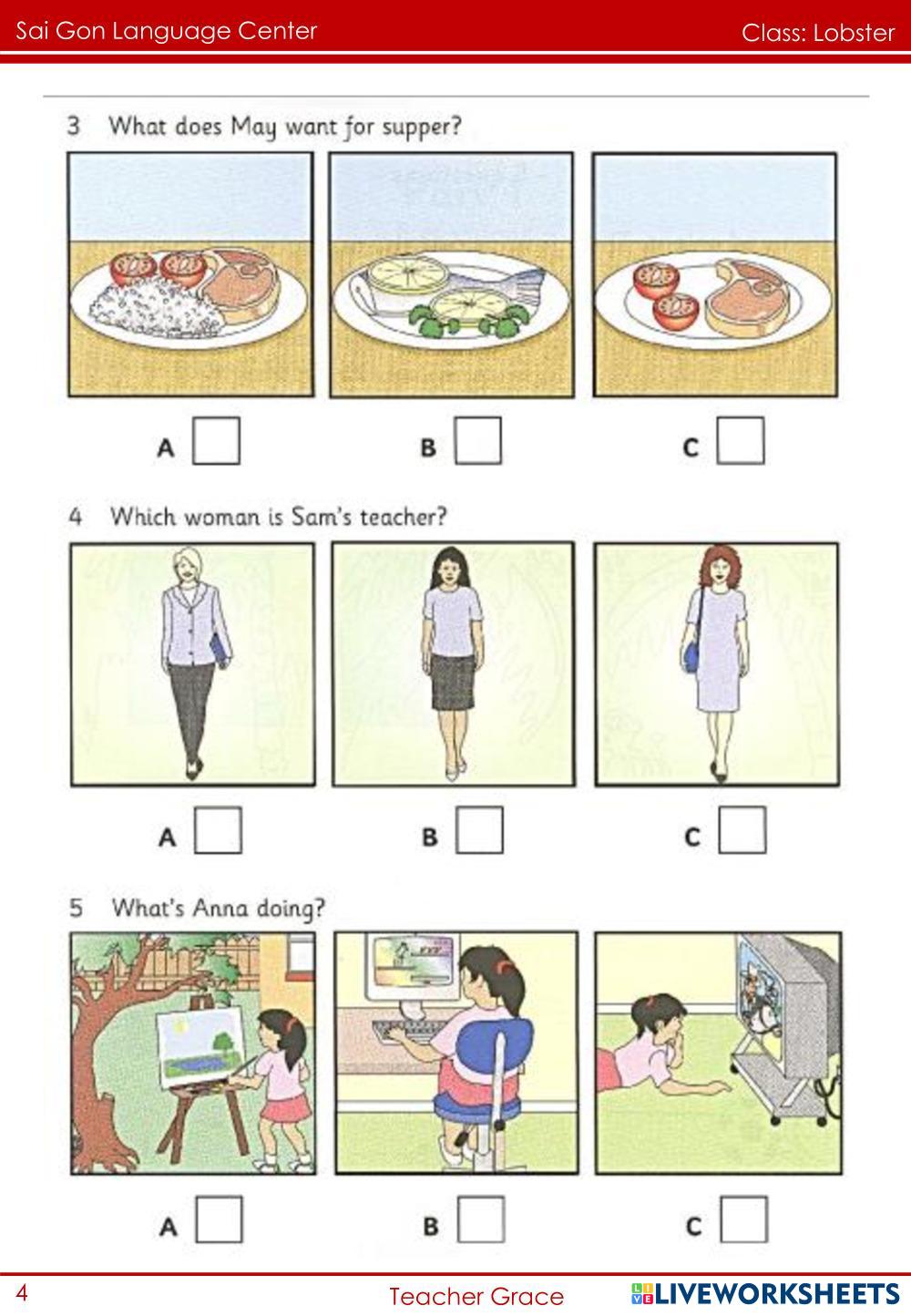 Sai Gon Language Center

Class: Lobster

3 What does May want for supper?

A

B

C

4 Which woman is Sam's teacher?

A

B

C

5 What's Anna doing?

A

B

C

4

Teacher Grace

LIVEWORKSHEETS