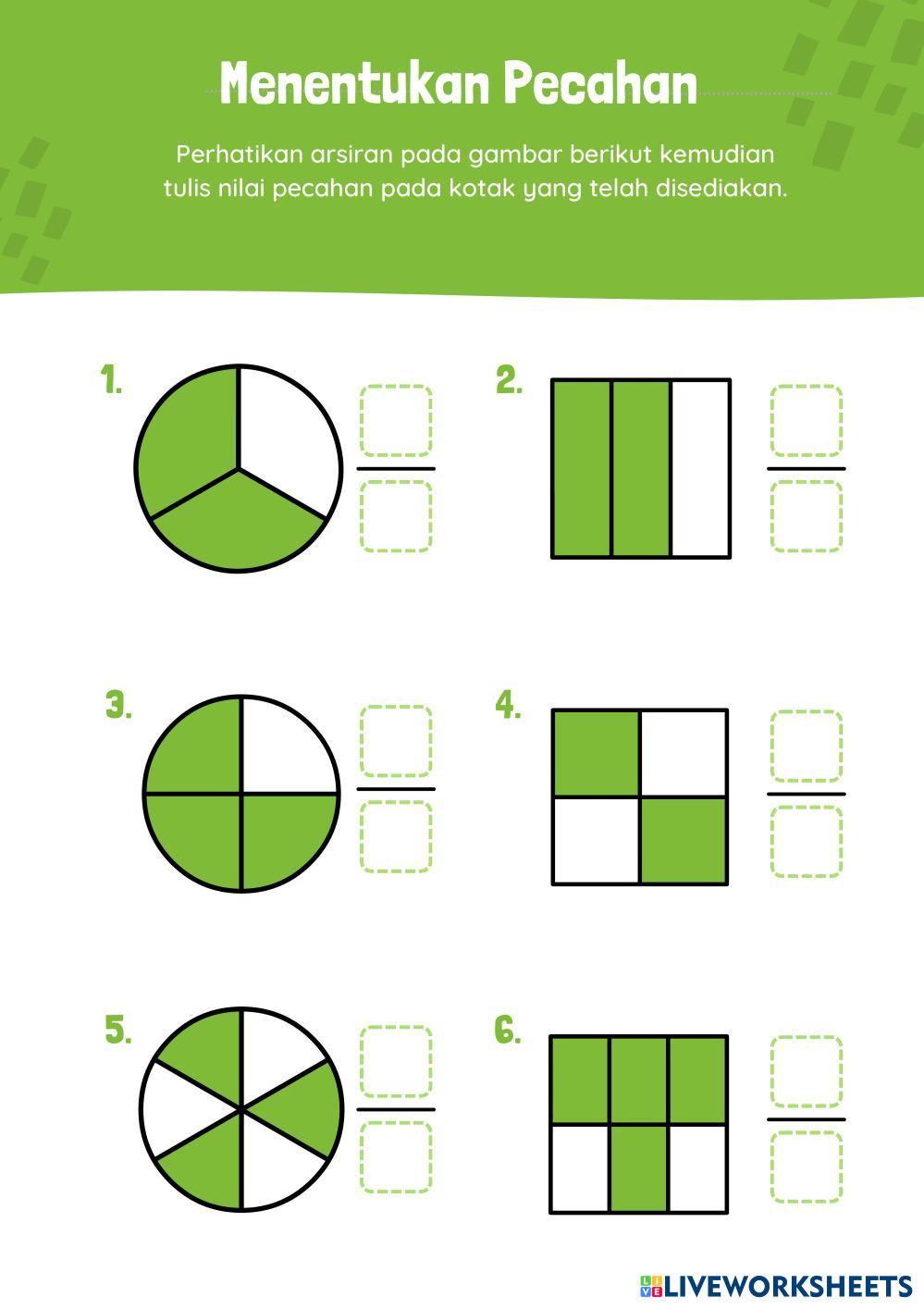 Menentukan Pecahan

Perhatikan arsiran pada gambar berikut kemudian tulis nilai pecahan pada kotak yang telah disediakan.

1.

2.

3.

4.

5.

6.

LIVEWORKSHEETS