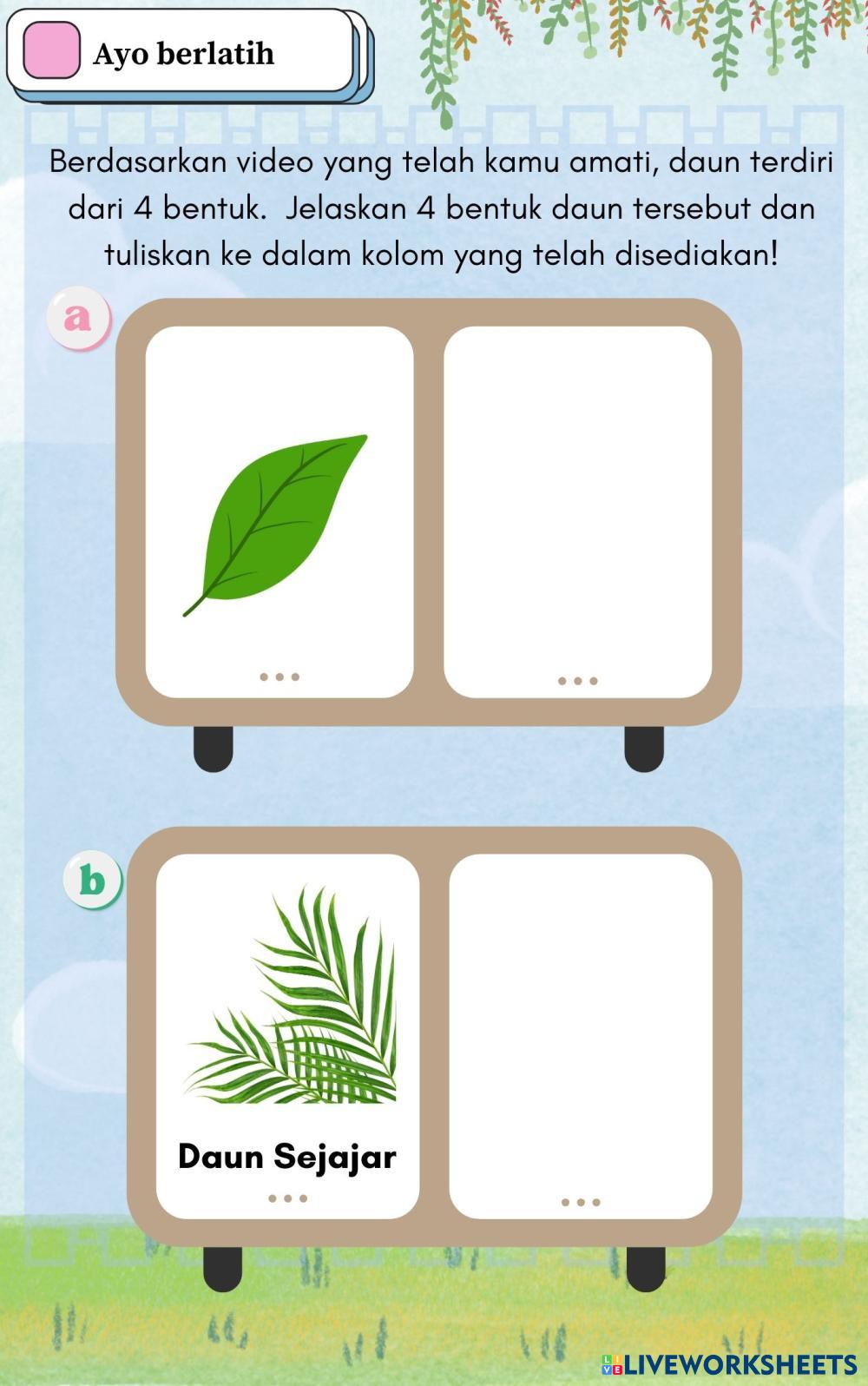 Ayo berlatih

Berdasarkan video yang telah kamu amati, daun terdiri dari 4 bentuk. Jelaskan 4 bentuk daun tersebut dan tuliskan ke dalam kolom yang telah disediakan!

a

...

...

b

Daun Sejajar

...

...

LIVEWORKSHEETS