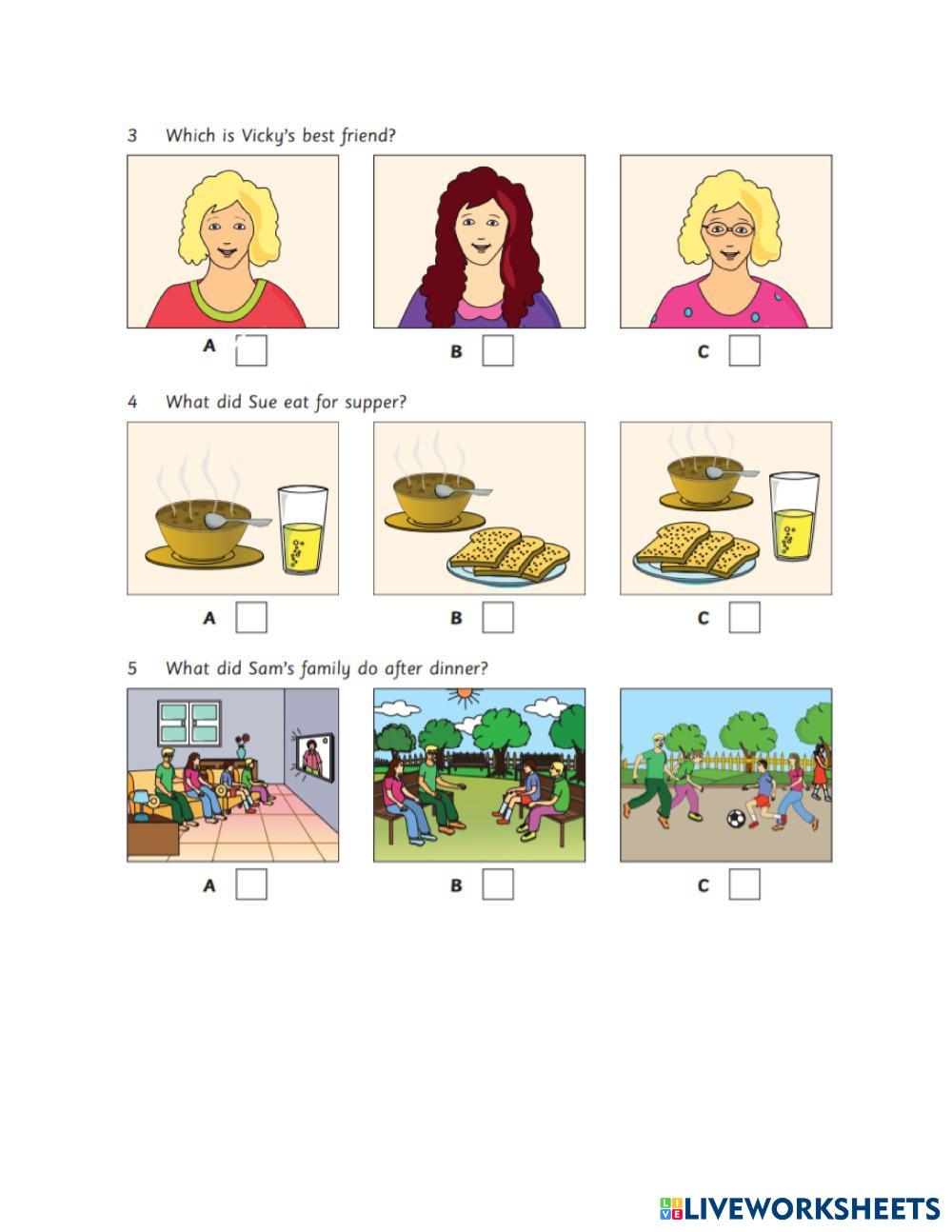 3 Which is Vicky's best friend?

A

B

C

4 What did Sue eat for supper?

A

B

C

5 What did Sam's family do after dinner?

A

B

C

LIVEWORKSHEETS