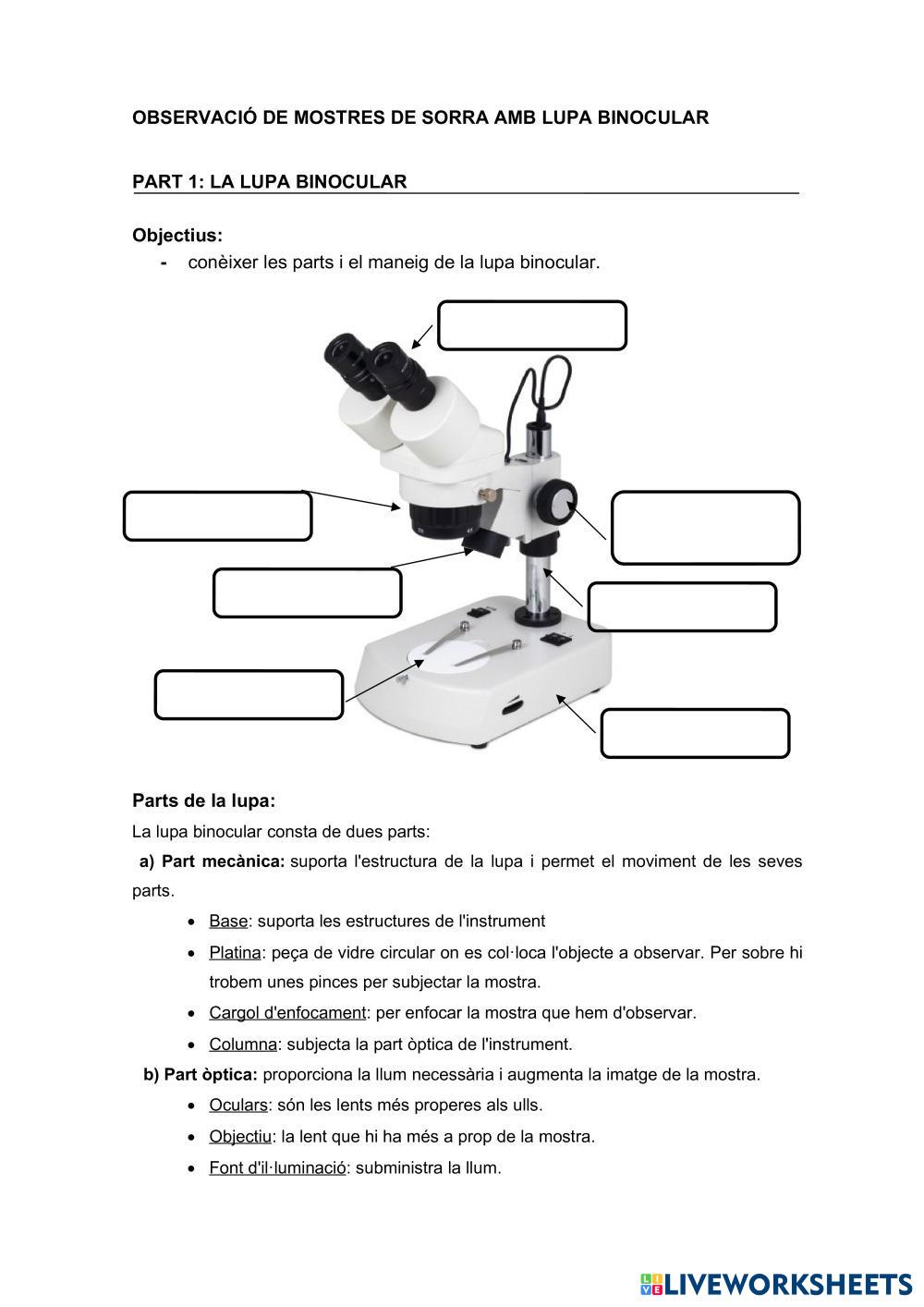 OBSERVACIÓ DE MOSTRES DE SORRA AMB LUPA BINOCULAR

PART 1: LA LUPA BINOCULAR

Objectius:
- conèixer les parts i el maneig de la lupa binocular.

Parts de la lupa:
La lupa binocular consta de dues parts:
a) Part mecànica: suporta l'estructura de la lupa i permet el moviment de les seves parts.
• Base: suporta les estructures de l'instrument
• Platina: peça de vidre circular on es col·loca l'objecte a observar. Per sobre hi trobem unes pinces per subjectar la mostra.
• Cargol d'enfocament: per enfocar la mostra que hem d'observar.
• Columna: subjecta la part òptica de l'instrument.
b) Part òptica: proporciona la llum necessària i augmenta la imatge de la mostra.
• Oculars: són les lents més properes als ulls.
• Objectiu: la lent que hi ha més a prop de la mostra.
• Font d'il·luminació: subministra la llum.

LIVEWORKSHEETS