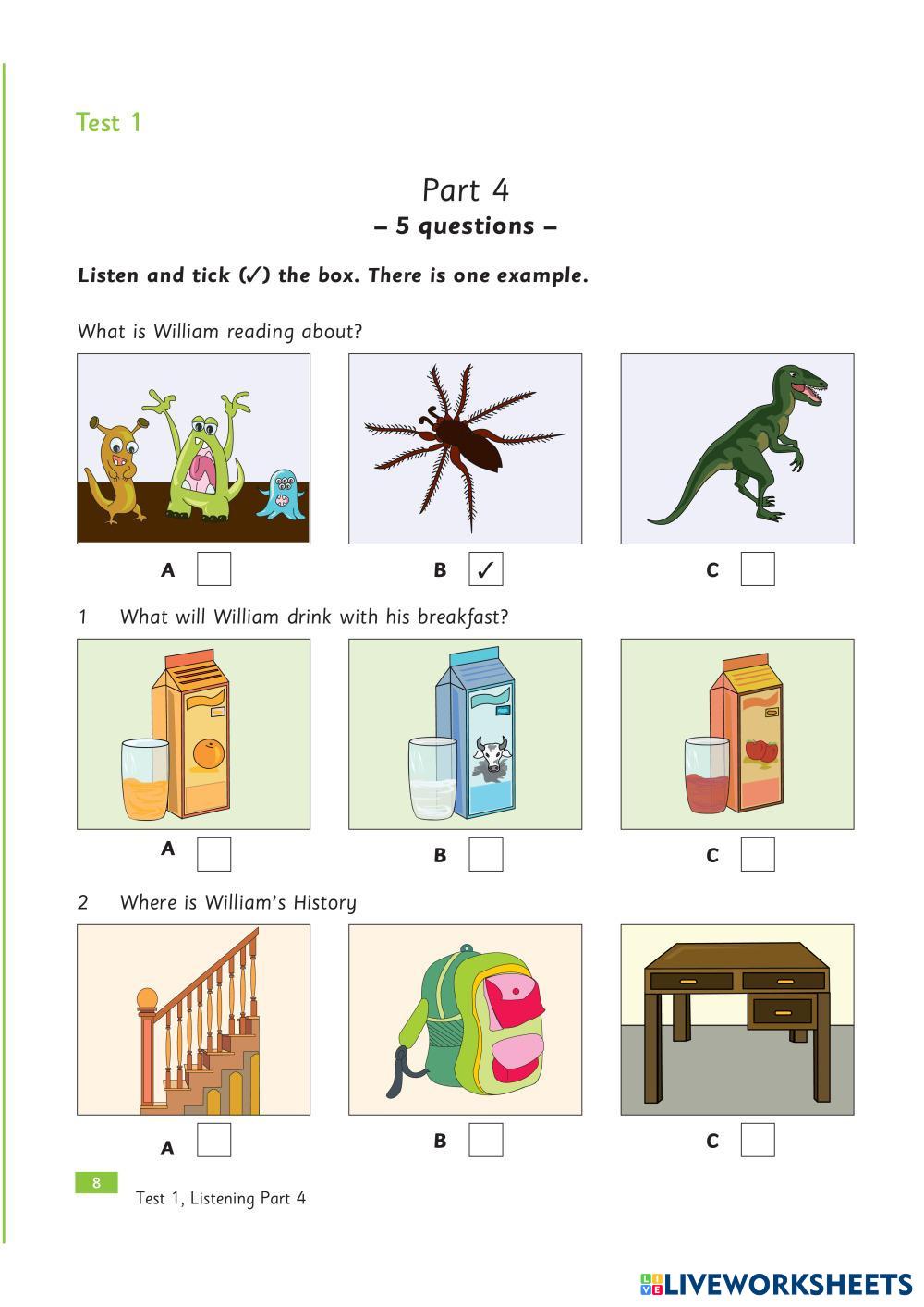 Test 1

Part 4
– 5 questions –

Listen and tick (✓) the box. There is one example.

What is William reading about?

A

B ✓

C

1 What will William drink with his breakfast?

A

B

C

2 Where is William's History

A

B

C

8

Test 1, Listening Part 4

LIVEWORKSHEETS