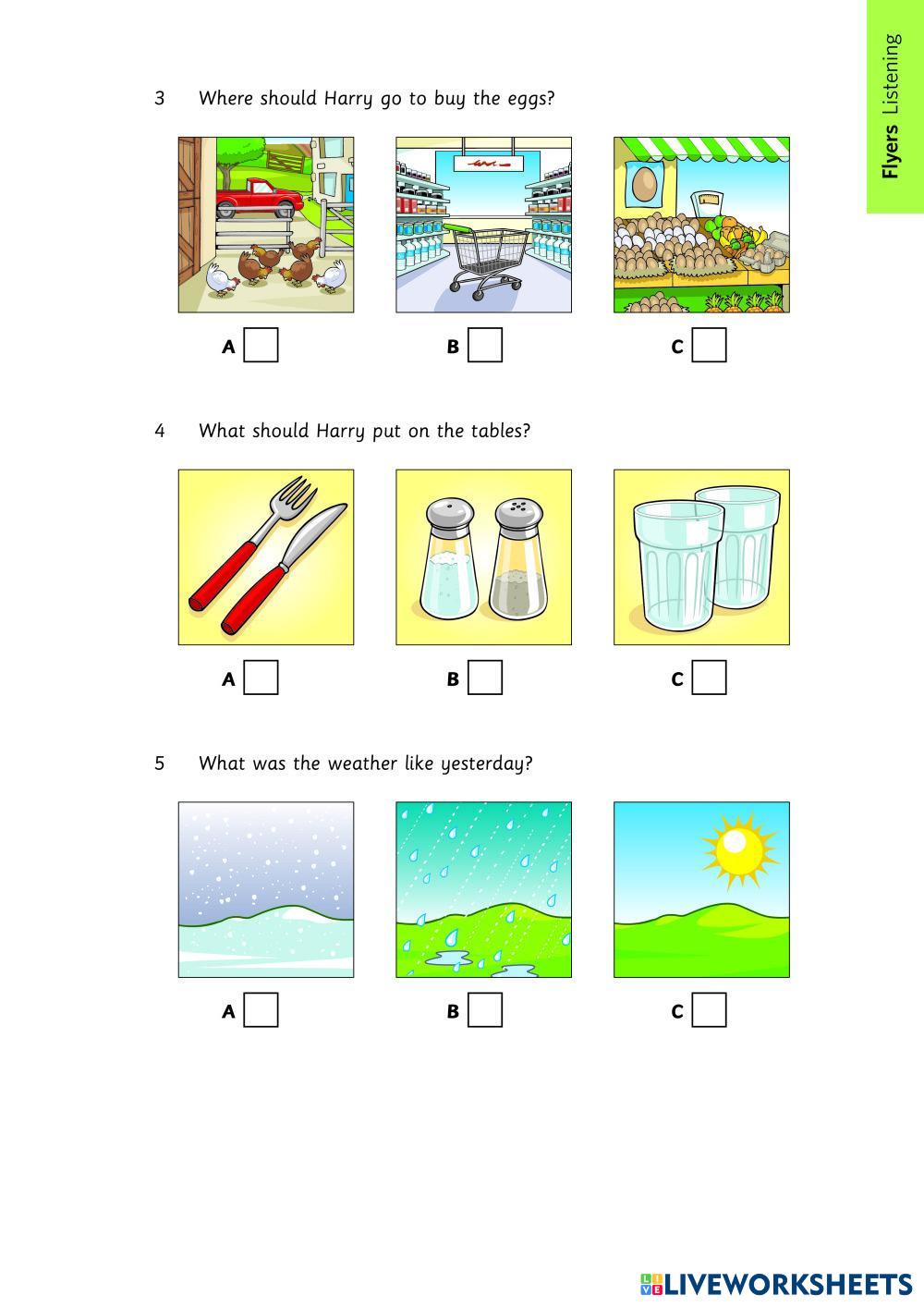 Flyers Listening

3 Where should Harry go to buy the eggs?

A

B

C

4 What should Harry put on the tables?

A

B

C

5 What was the weather like yesterday?

A

B

C

LIVEWORKSHEETS