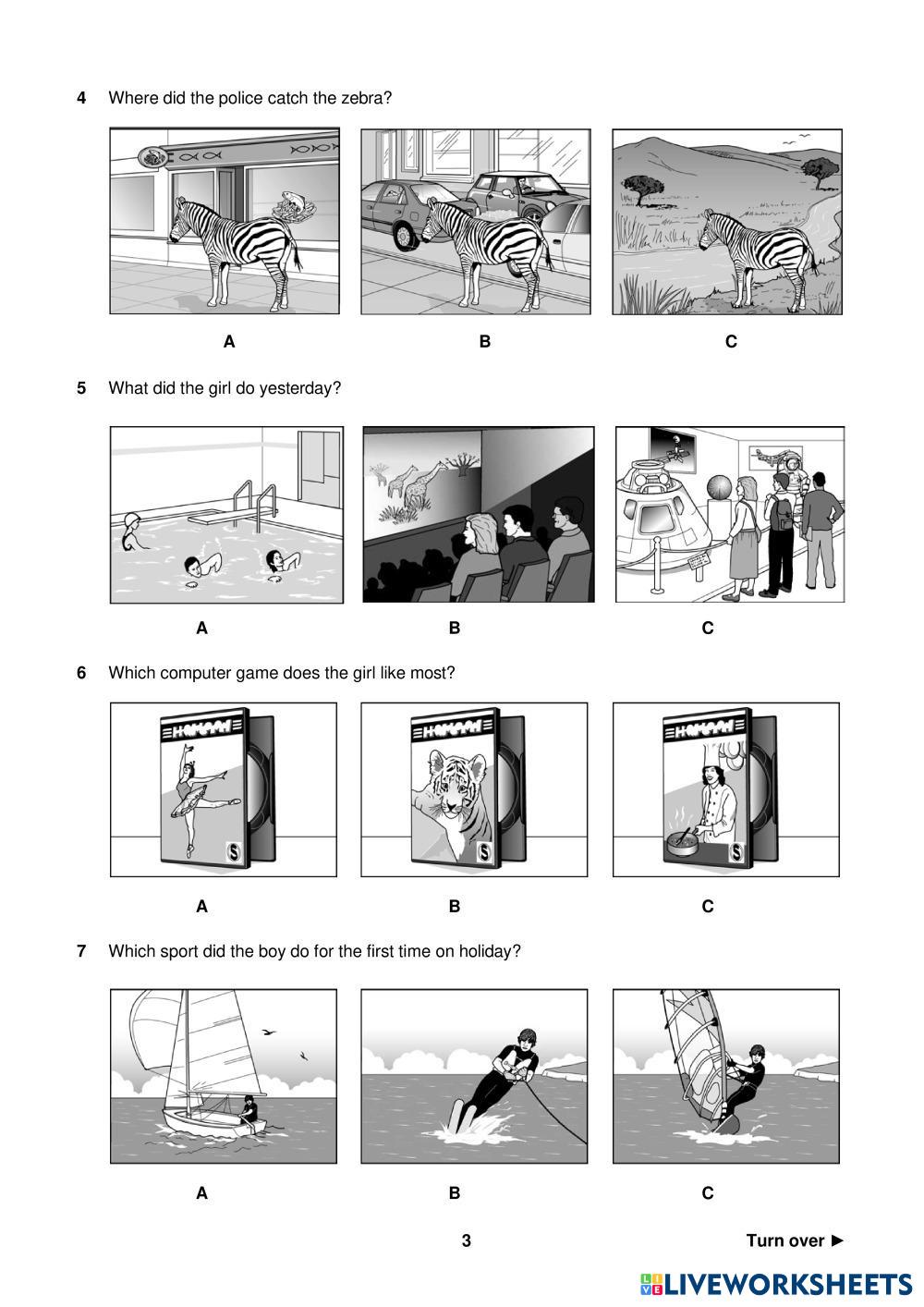 4 Where did the police catch the zebra?

A B C

5 What did the girl do yesterday?

A B C

6 Which computer game does the girl like most?

A B C

7 Which sport did the boy do for the first time on holiday?

A B C

3

Turn over ►

LIVEWORKSHEETS