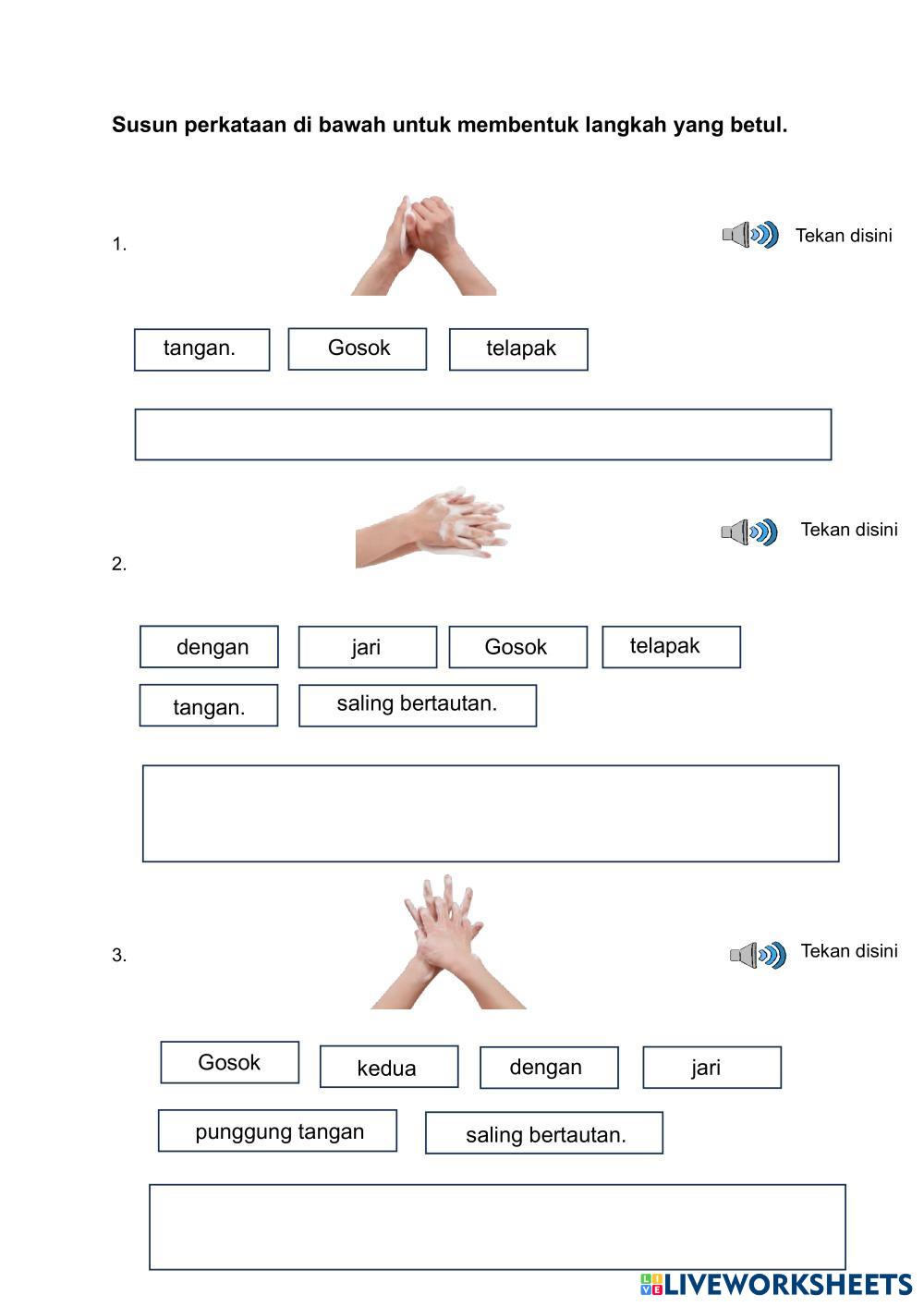 Susun perkataan di bawah untuk membentuk langkah yang betul.

1.

Tekan disini

tangan. Gosok telapak

2.

Tekan disini

dengan jari Gosok telapak

tangan. saling bertautan.

3.

Tekan disini

Gosok kedua dengan jari

punggung tangan saling bertautan.

LIVEWORKSHEETS