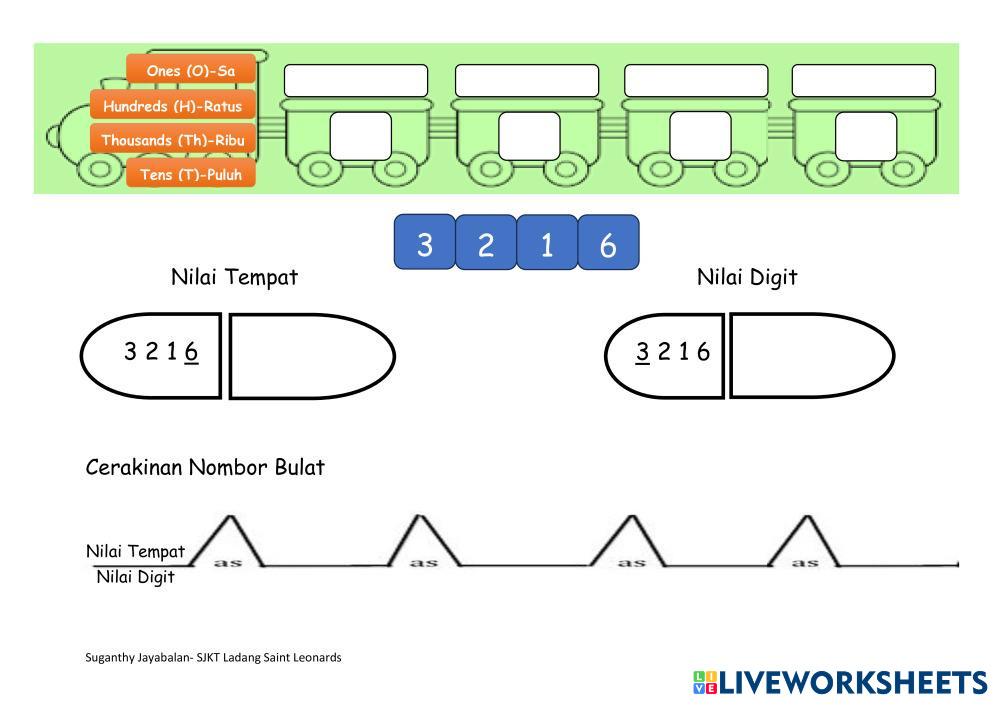 Ones (O)-Sa
Hundreds (H)-Ratus
Thousands (Th)-Ribu
Tens (T)-Puluh

3 2 1 6

Nilai Tempat

Nilai Digit

3 2 1 6

3 2 1 6

Cerakinan Nombor Bulat

Nilai Tempat
Nilai Digit

as as as as

Suganthy Jayabalan- SJKT Ladang Saint Leonards

LIVEWORKSHEETS