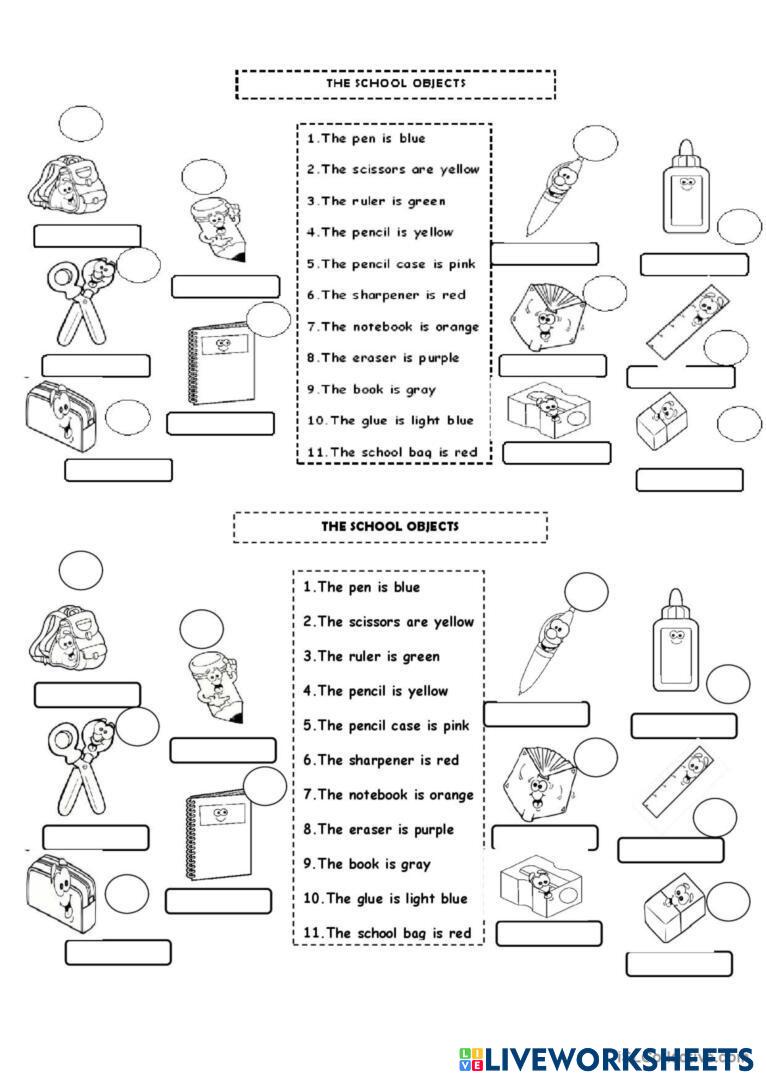 THE SCHOOL OBJECTS

1.The pen is blue
2.The scissors are yellow
3.The ruler is green
4.The pencil is yellow
5.The pencil case is pink
6.The sharpener is red
7.The notebook is orange
8.The eraser is purple
9.The book is gray
10.The glue is light blue
11.The school bag is red

THE SCHOOL OBJECTS

1.The pen is blue
2.The scissors are yellow
3.The ruler is green
4.The pencil is yellow
5.The pencil case is pink
6.The sharpener is red
7.The notebook is orange
8.The eraser is purple
9.The book is gray
10.The glue is light blue
11.The school bag is red

LIVEWORKSHEETS