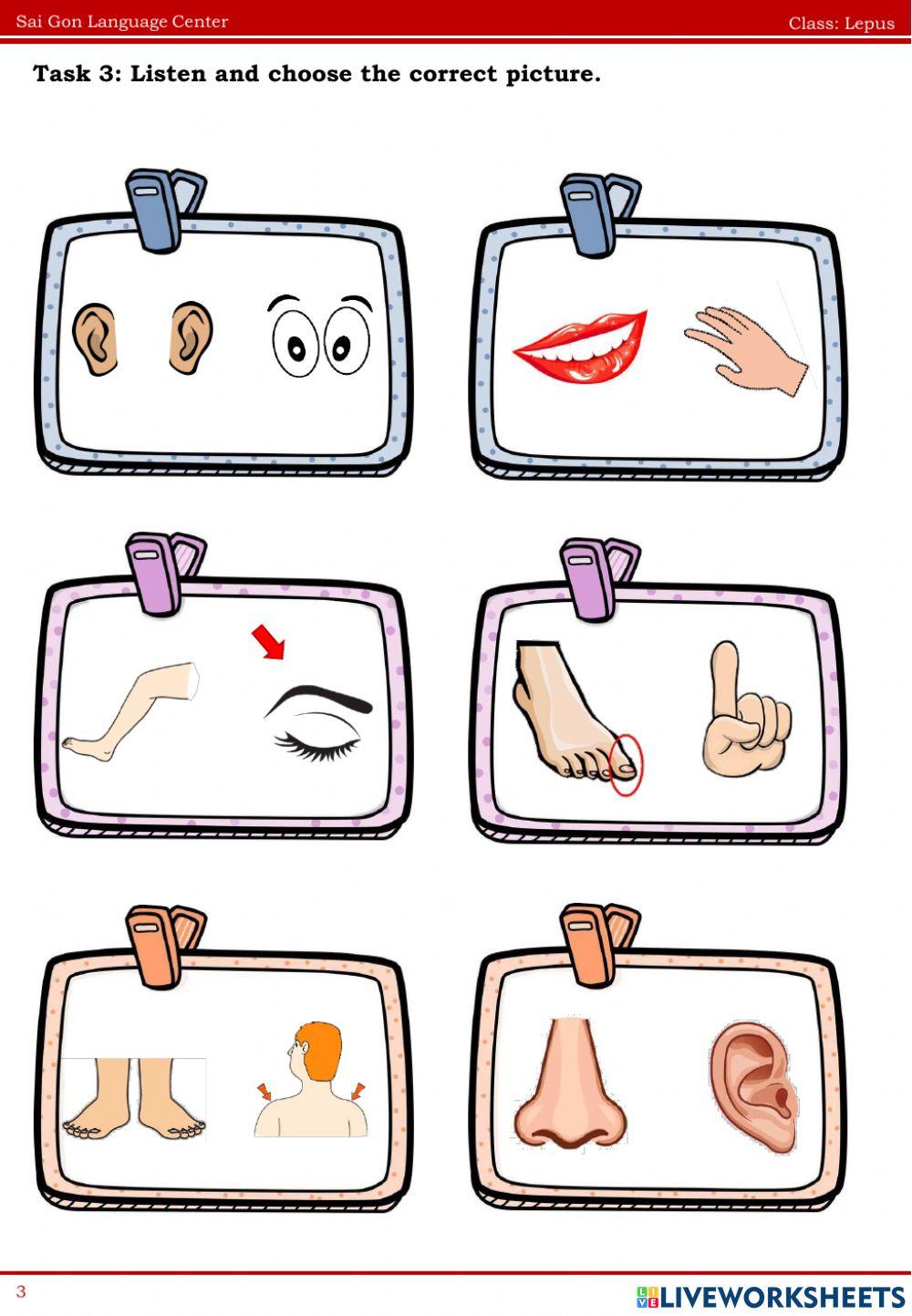 Sai Gon Language Center

Class: Lepus

Task 3: Listen and choose the correct picture.

3

LIVEWORKSHEETS