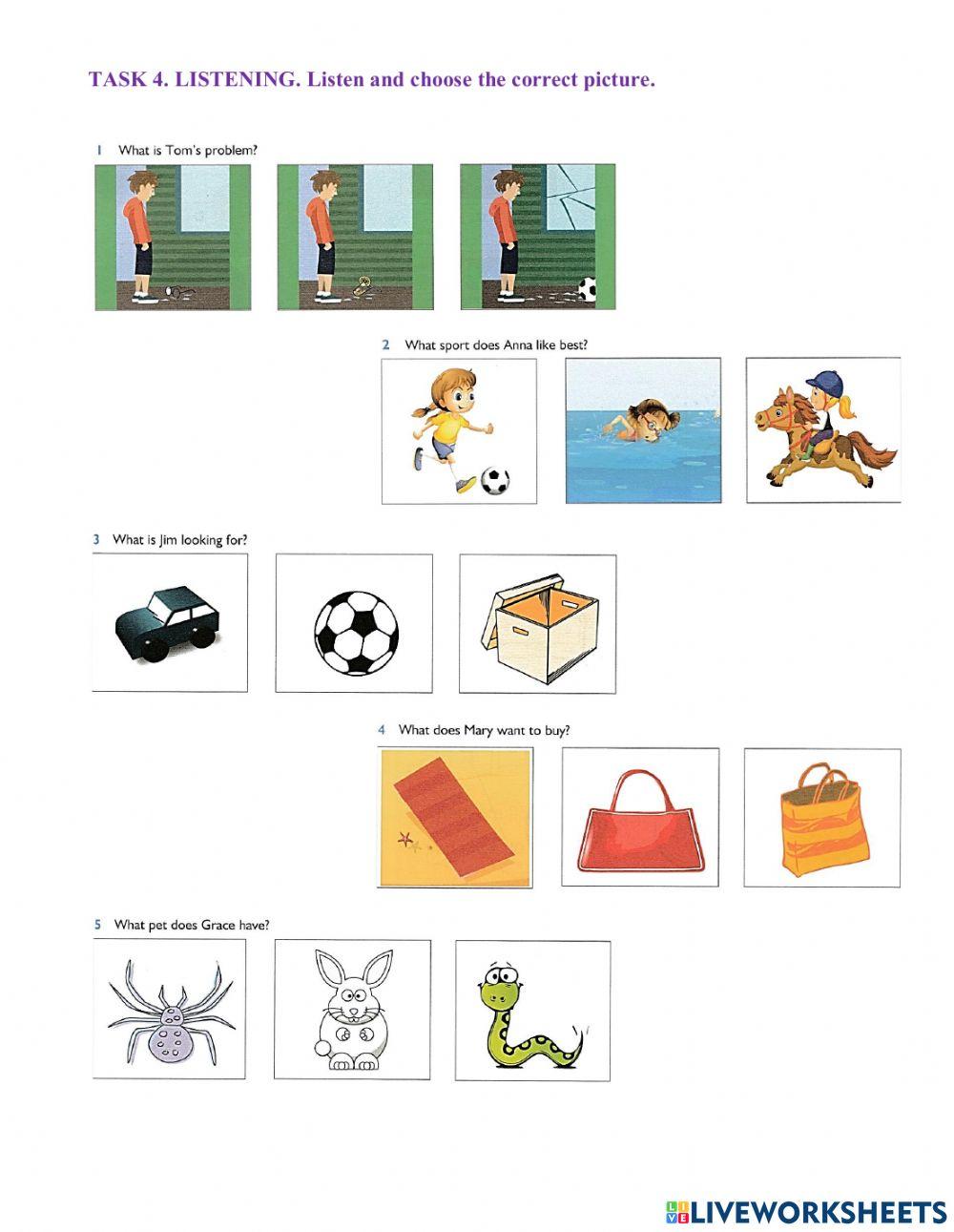 TASK 4. LISTENING. Listen and choose the correct picture.

1 What is Tom's problem?

2 What sport does Anna like best?

3 What is Jim looking for?

4 What does Mary want to buy?

5 What pet does Grace have?

LIVEWORKSHEETS