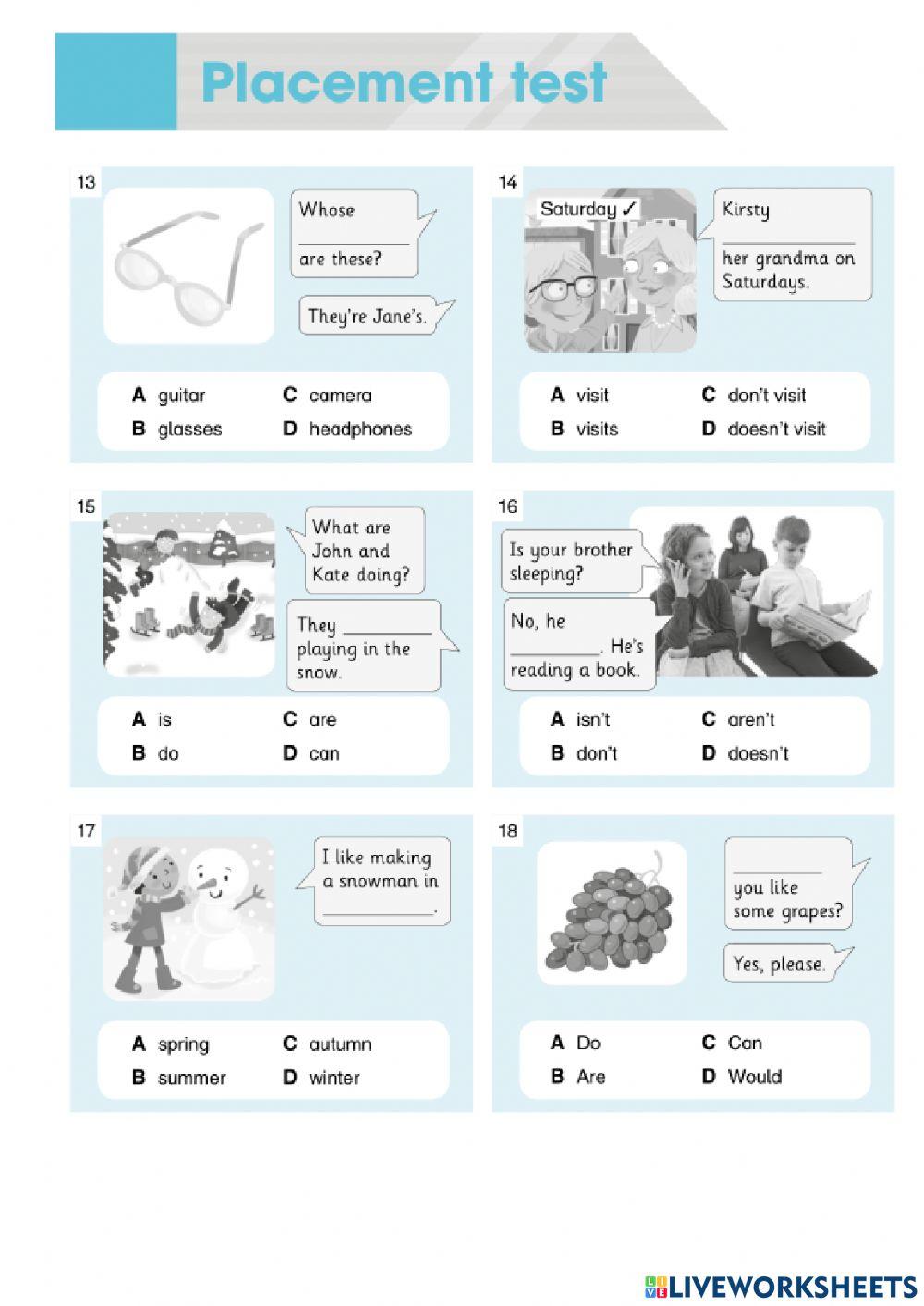 Placement test

13

Whose ________ are these?

They're Jane's.

A guitar
B glasses
C camera
D headphones

14

Saturday ✓

Kirsty ________ her grandma on Saturdays.

A visit
B visits
C don't visit
D doesn't visit

15

What are John and Kate doing?

They ________ playing in the snow.

A is
B do
C are
D can

16

Is your brother sleeping?

No, he ________. He's reading a book.

A isn't
B don't
C aren't
D doesn't

17

I like making a snowman in ________.

A spring
B summer
C autumn
D winter

18

________ you like some grapes?

Yes, please.

A Do
B Are
C Can
D Would

LIVEWORKSHEETS