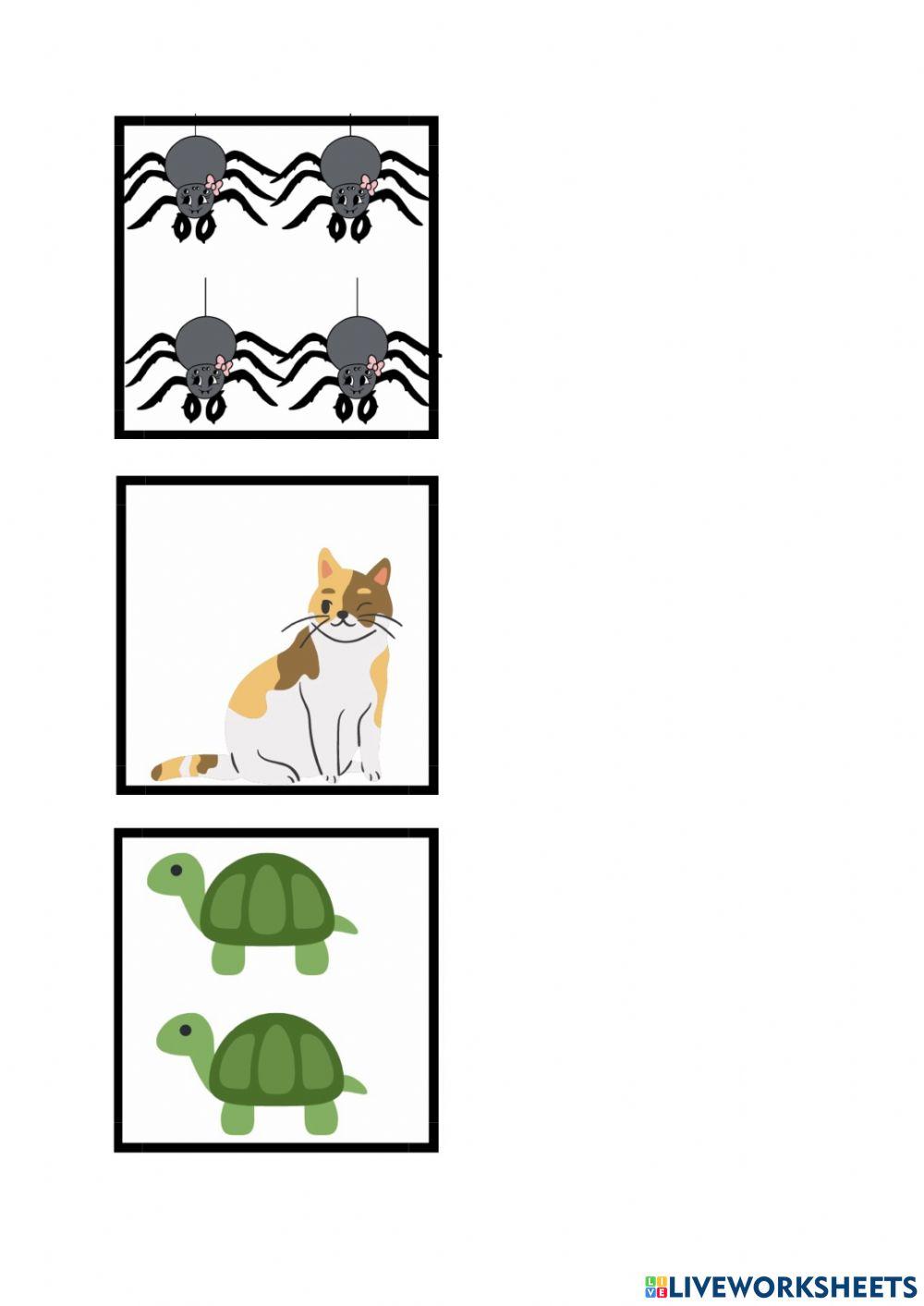 LIVEWORKSHEETS