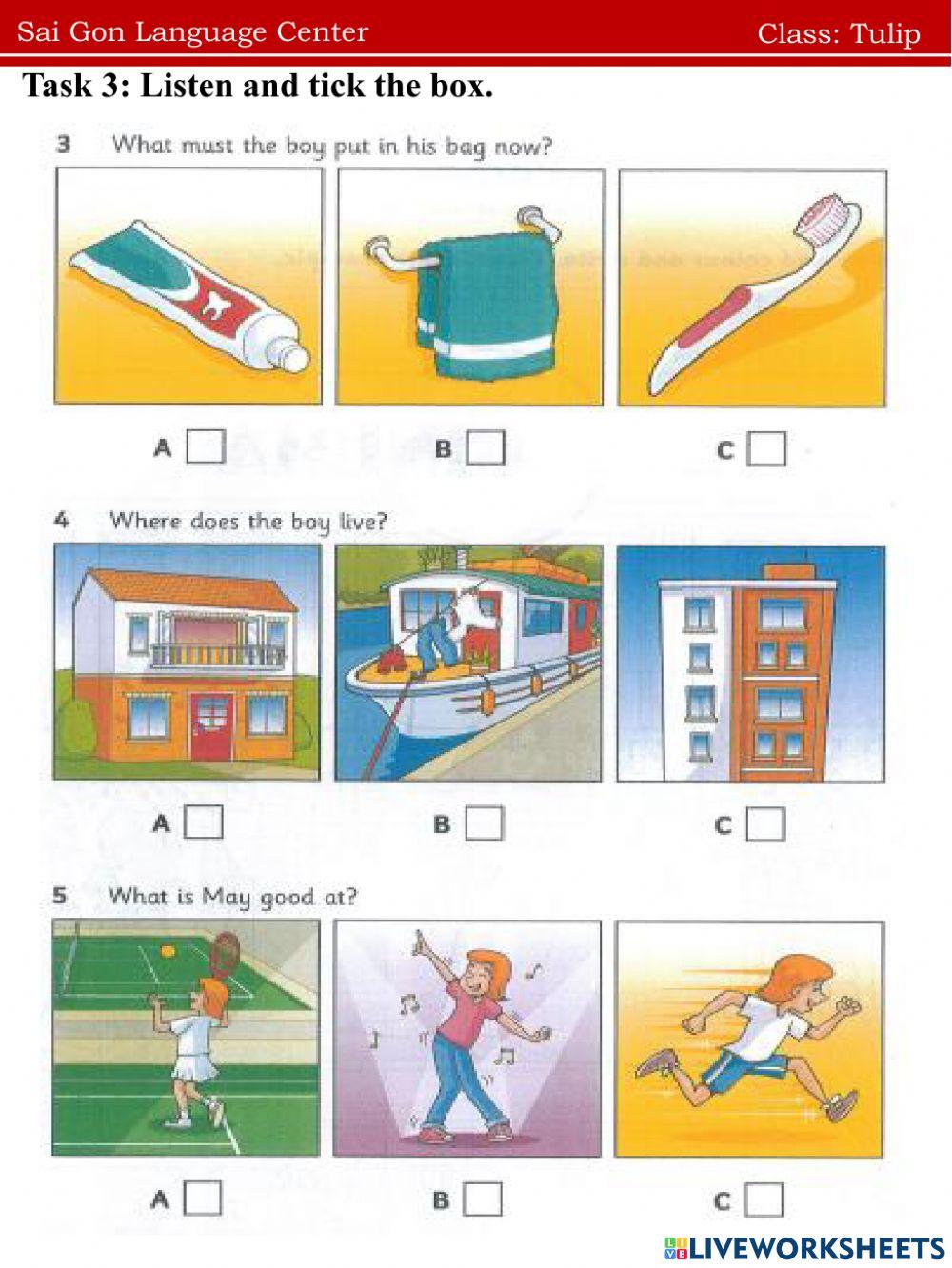 Sai Gon Language Center

Class: Tulip

Task 3: Listen and tick the box.

3 What must the boy put in his bag now?

A

B

C

4 Where does the boy live?

A

B

C

5 What is May good at?

A

B

C

LIVEWORKSHEETS