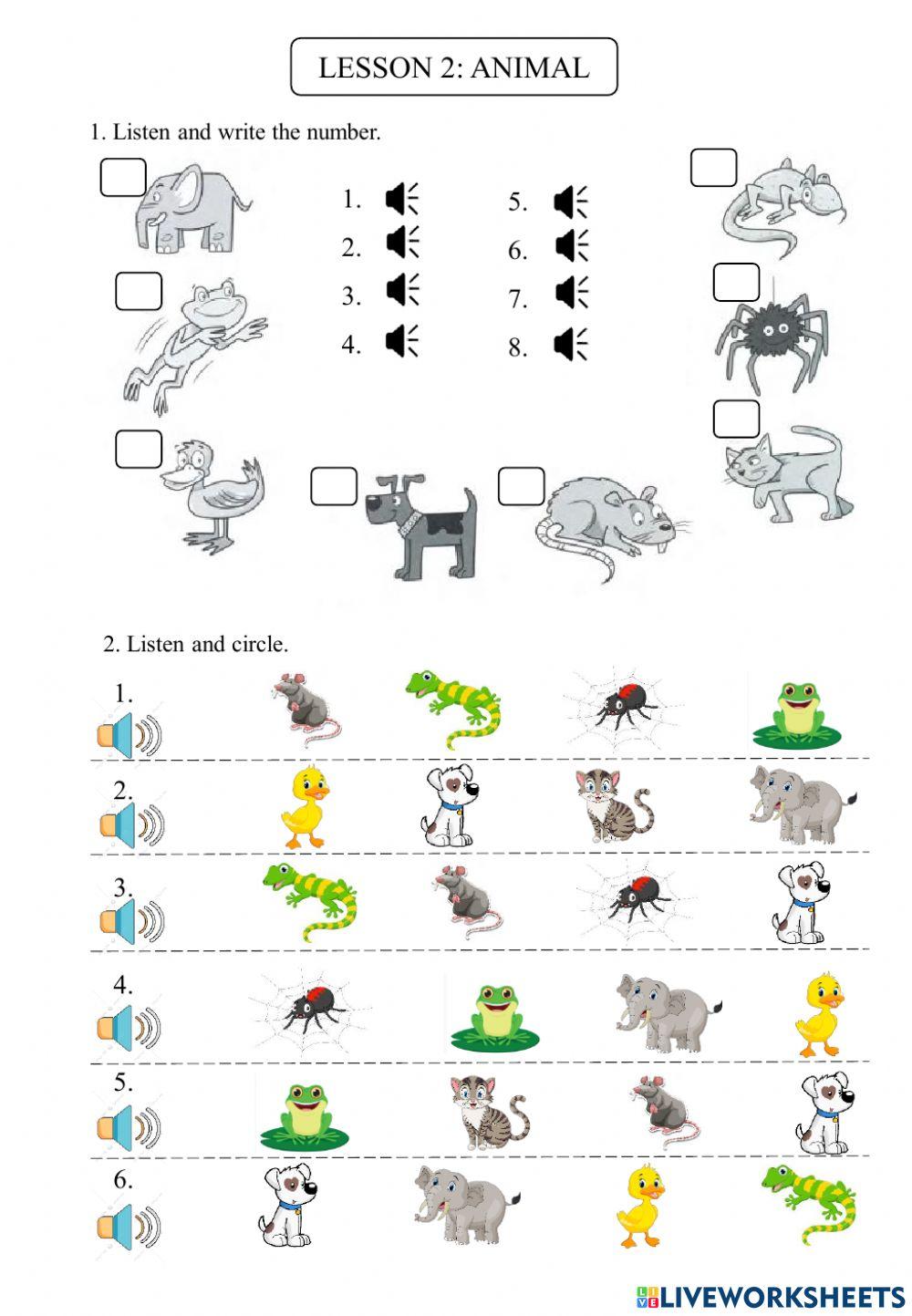 LESSON 2: ANIMAL

1. Listen and write the number.

1.
2.
3.
4.

5.
6.
7.
8.

2. Listen and circle.

1.

2.

3.

4.

5.

6.

LIVEWORKSHEETS