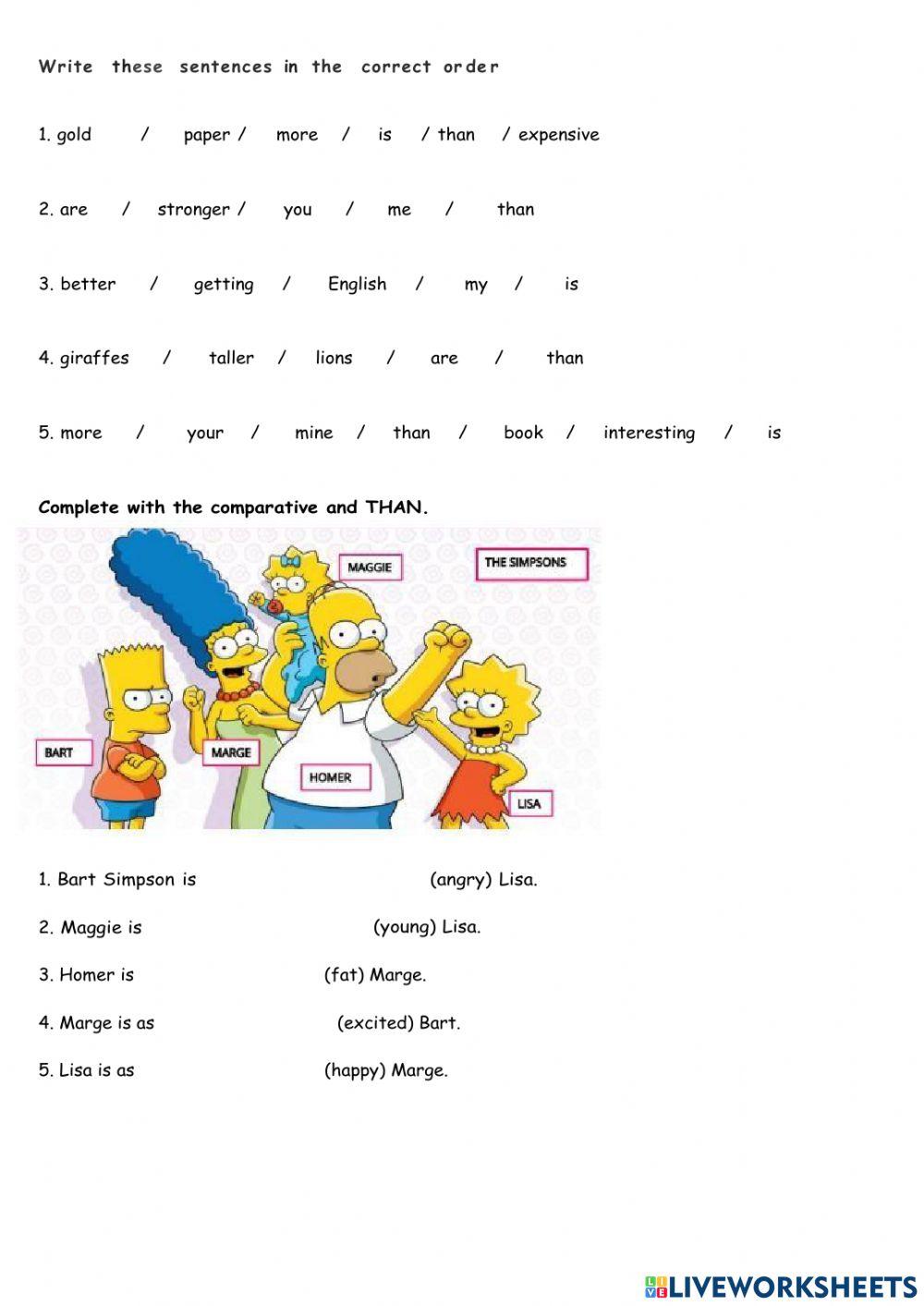 Write these sentences in the correct order

1. gold / paper / more / is / than / expensive

2. are / stronger / you / me / than

3. better / getting / English / my / is

4. giraffes / taller / lions / are / than

5. more / your / mine / than / book / interesting / is

Complete with the comparative and THAN.

MAGGIE

THE SIMPSONS

BART

MARGE

HOMER

LISA

1. Bart Simpson is (angry) Lisa.

2. Maggie is (young) Lisa.

3. Homer is (fat) Marge.

4. Marge is as (excited) Bart.

5. Lisa is as (happy) Marge.

LIVEWORKSHEETS