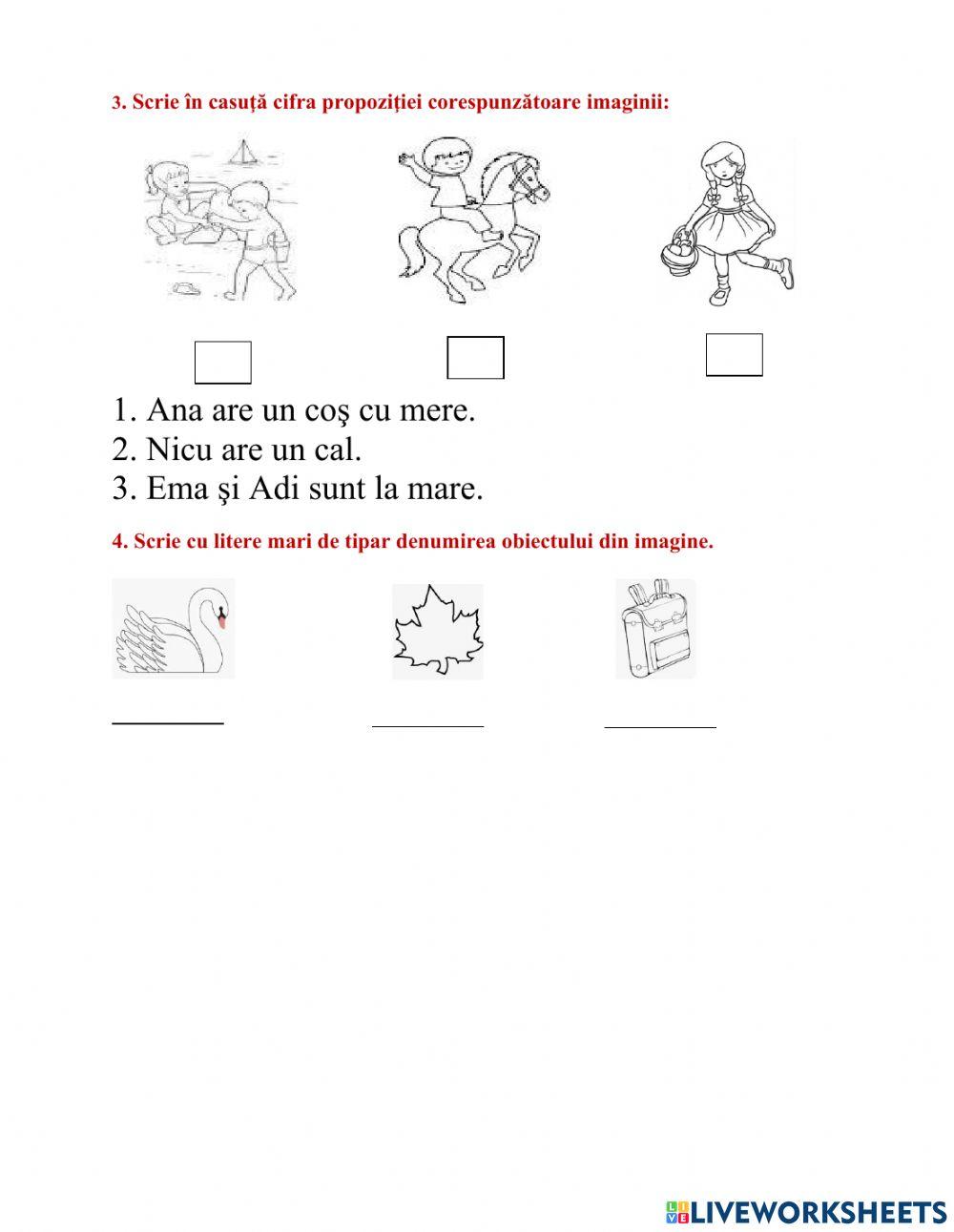 3. Scrie în casuță cifra propoziției corespunzătoare imaginii:

1. Ana are un coş cu mere.
2. Nicu are un cal.
3. Ema şi Adi sunt la mare.

4. Scrie cu litere mari de tipar denumirea obiectului din imagine.

LIVEWORKSHEETS