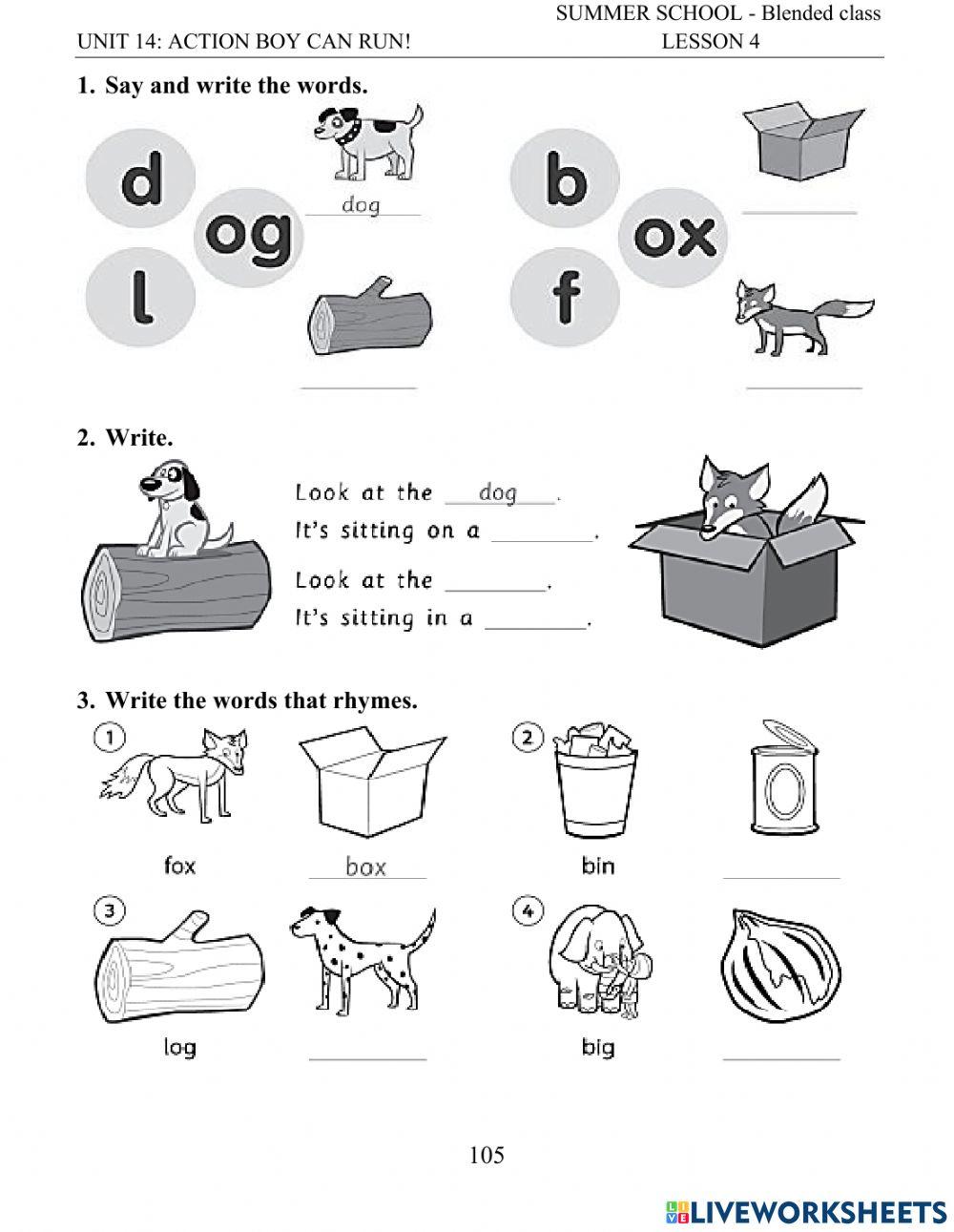 SUMMER SCHOOL - Blended class
UNIT 14: ACTION BOY CAN RUN! LESSON 4

1. Say and write the words.

d
og
l

dog

b
ox
f

2. Write.

Look at the dog.
It's sitting on a ________.
Look at the ________.
It's sitting in a ________.

3. Write the words that rhymes.

1
fox
box

2
bin

3
log

4
big

105

LIVEWORKSHEETS